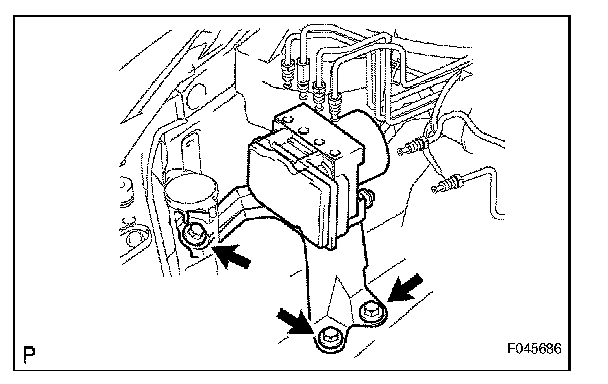 P

F045686