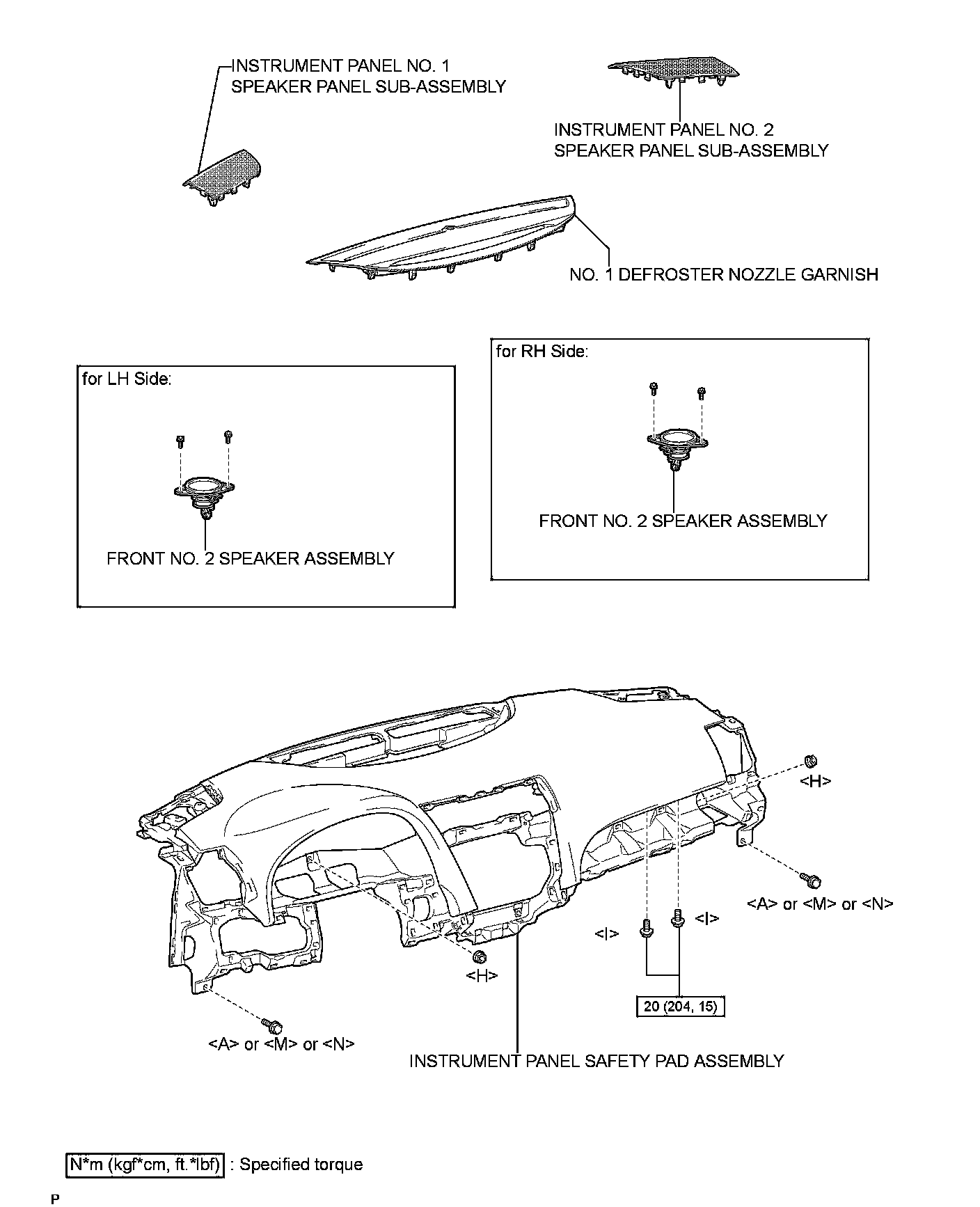 INSTRUMENT PANEL NO. 1 SPEAKER PANEL SUB-ASSEMBLY

INSTRUMENT PANEL NO. 2 SPEAKER PANEL SUB-ASSEMBLY

NO. 1 DEFROSTER NOZZLE GARNISH

for LH Side:

FRONT NO. 2 SPEAKER ASSEMBLY

for RH Side:

FRONT NO. 2 SPEAKER ASSEMBLY

<H>

<A> or <M> or <N>

<I>

<I>

<H>

20 (204, 15)

<A> or <M> or <N>

INSTRUMENT PANEL SAFETY PAD ASSEMBLY

N*m (kgf*cm, ft.*lbf) : Specified torque

P