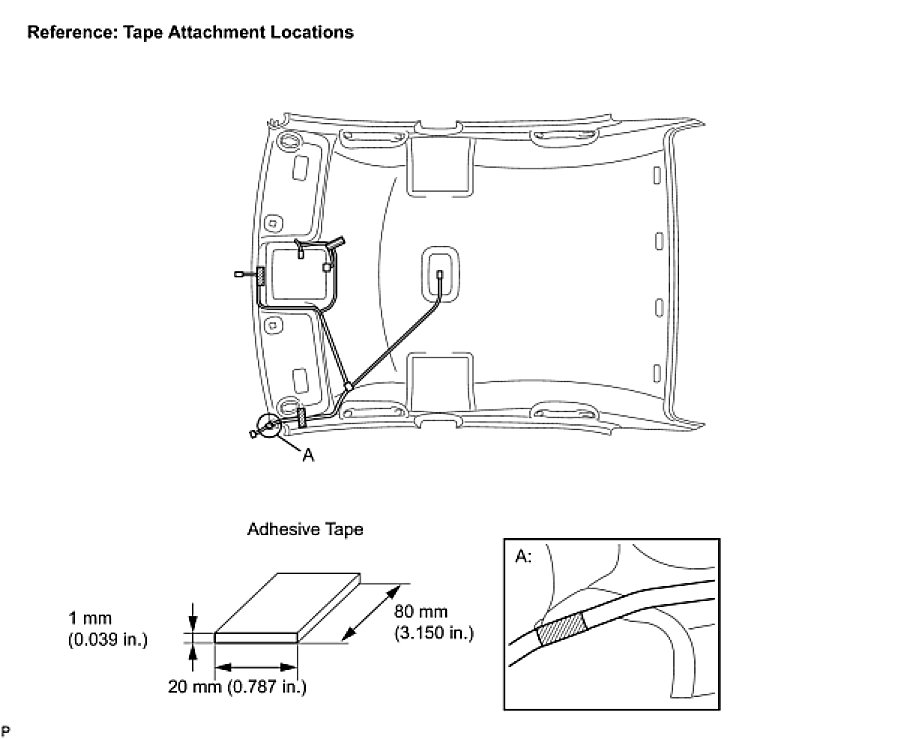 Reference: Tape Attachment Locations

A

Adhesive Tape

1 mm
(0.039 in.)

80 mm
(3.150 in.)

20 mm (0.787 in.)

A:

P