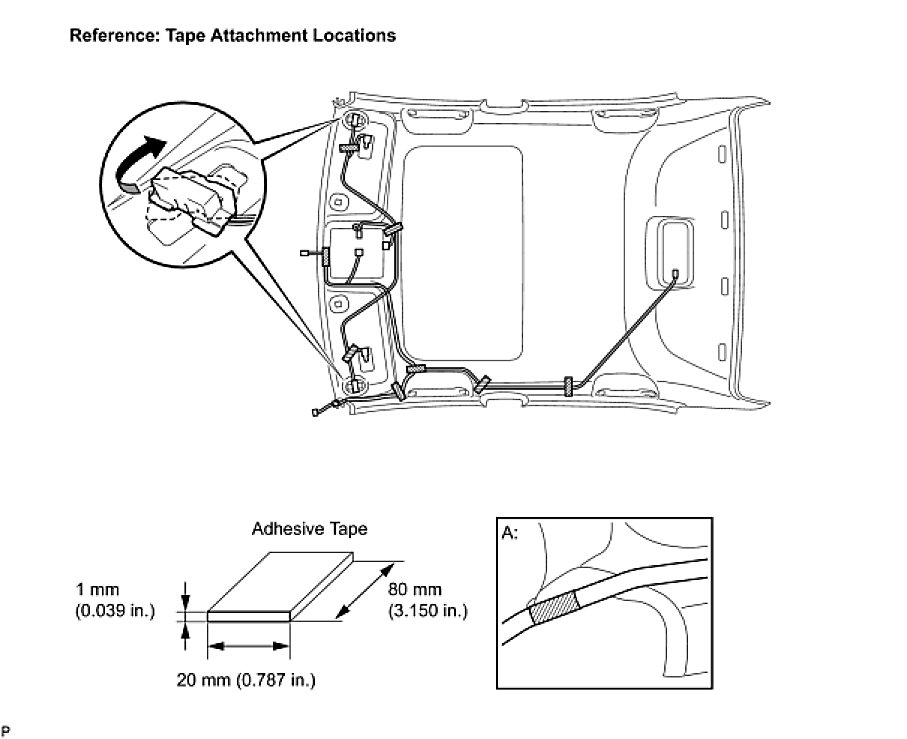 Reference: Tape Attachment Locations

Adhesive Tape

1 mm (0.039 in.)

80 mm (3.150 in.)

20 mm (0.787 in.)

A:

P