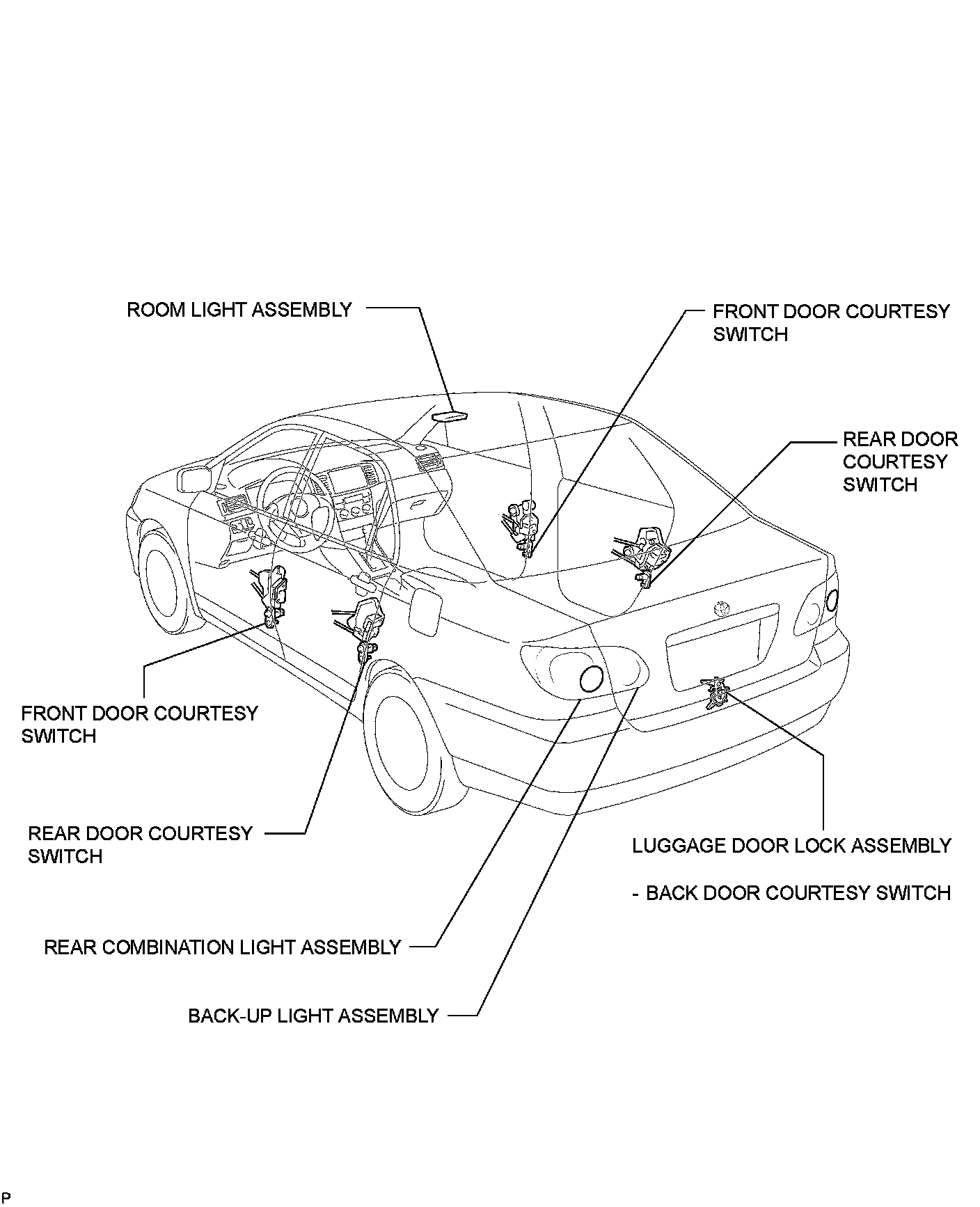 ROOM LIGHT ASSEMBLY

FRONT DOOR COURTESY SWITCH

REAR DOOR COURTESY SWITCH

FRONT DOOR COURTESY SWITCH

REAR DOOR COURTESY SWITCH

LUGGAGE DOOR LOCK ASSEMBLY

- BACK DOOR COURTESY SWITCH

REAR COMBINATION LIGHT ASSEMBLY

BACK-UP LIGHT ASSEMBLY

P