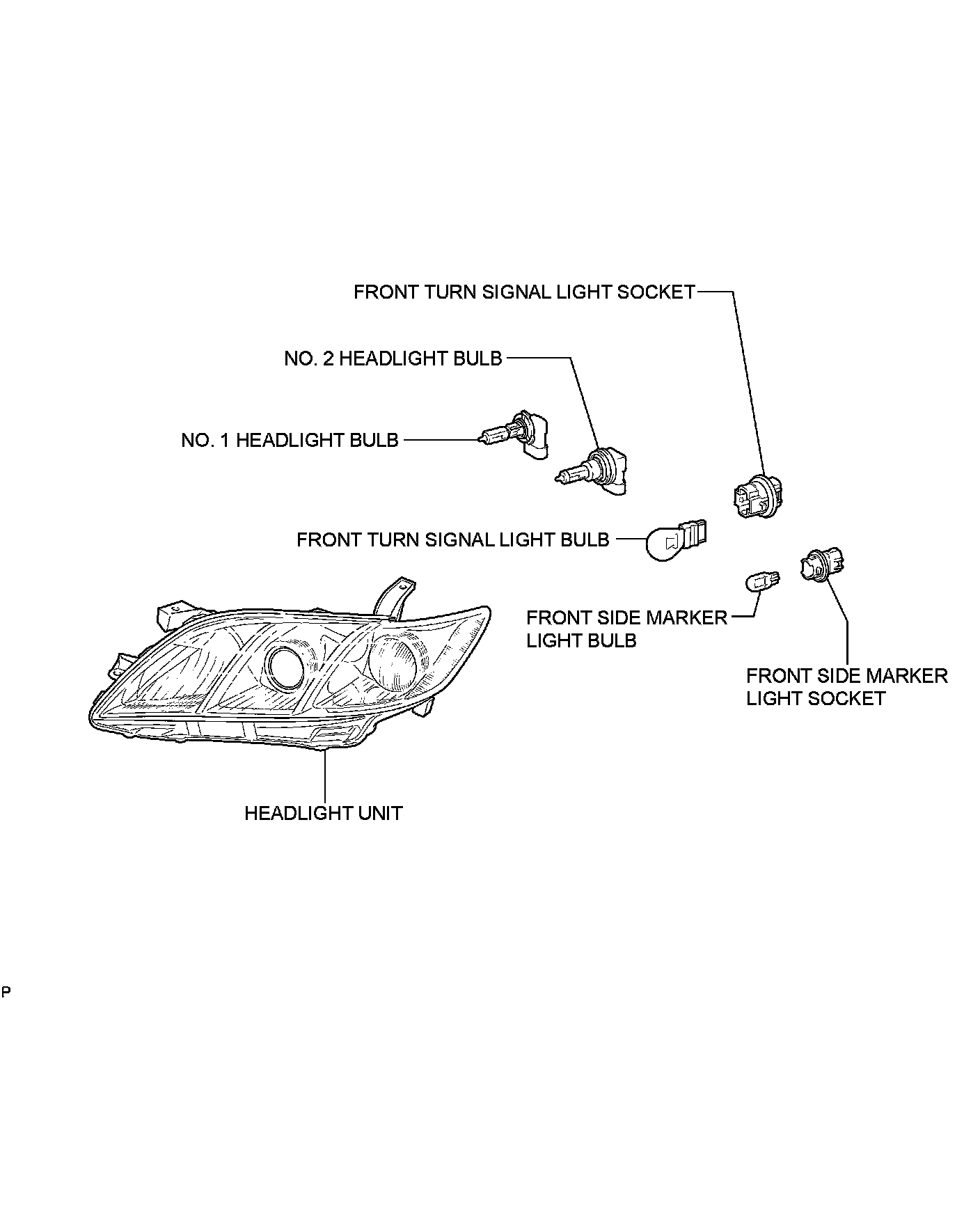 FRONT TURN SIGNAL LIGHT SOCKET

NO. 2 HEADLIGHT BULB

NO. 1 HEADLIGHT BULB

FRONT TURN SIGNAL LIGHT BULB

FRONT SIDE MARKER LIGHT BULB

FRONT SIDE MARKER LIGHT SOCKET

HEADLIGHT UNIT

P