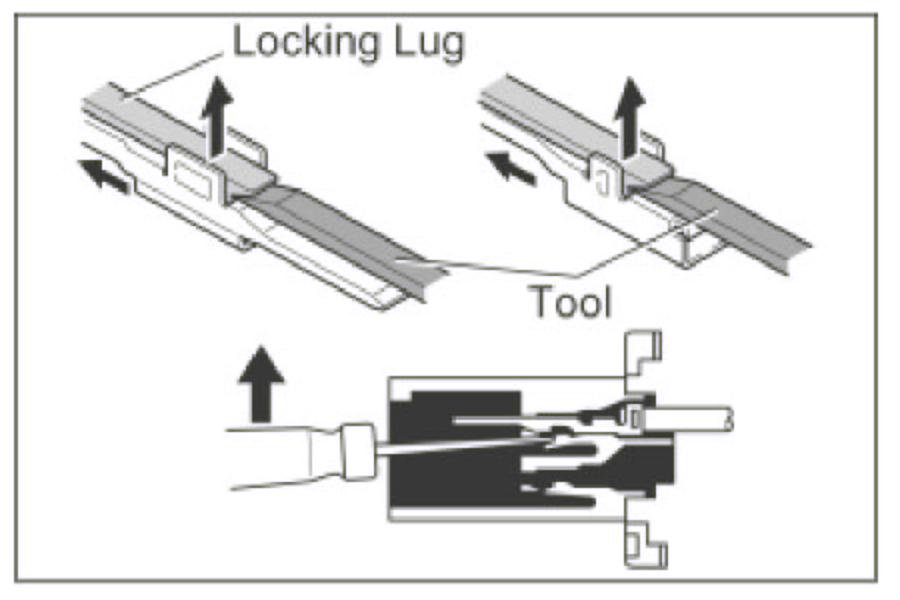 Locking Lug

Tool