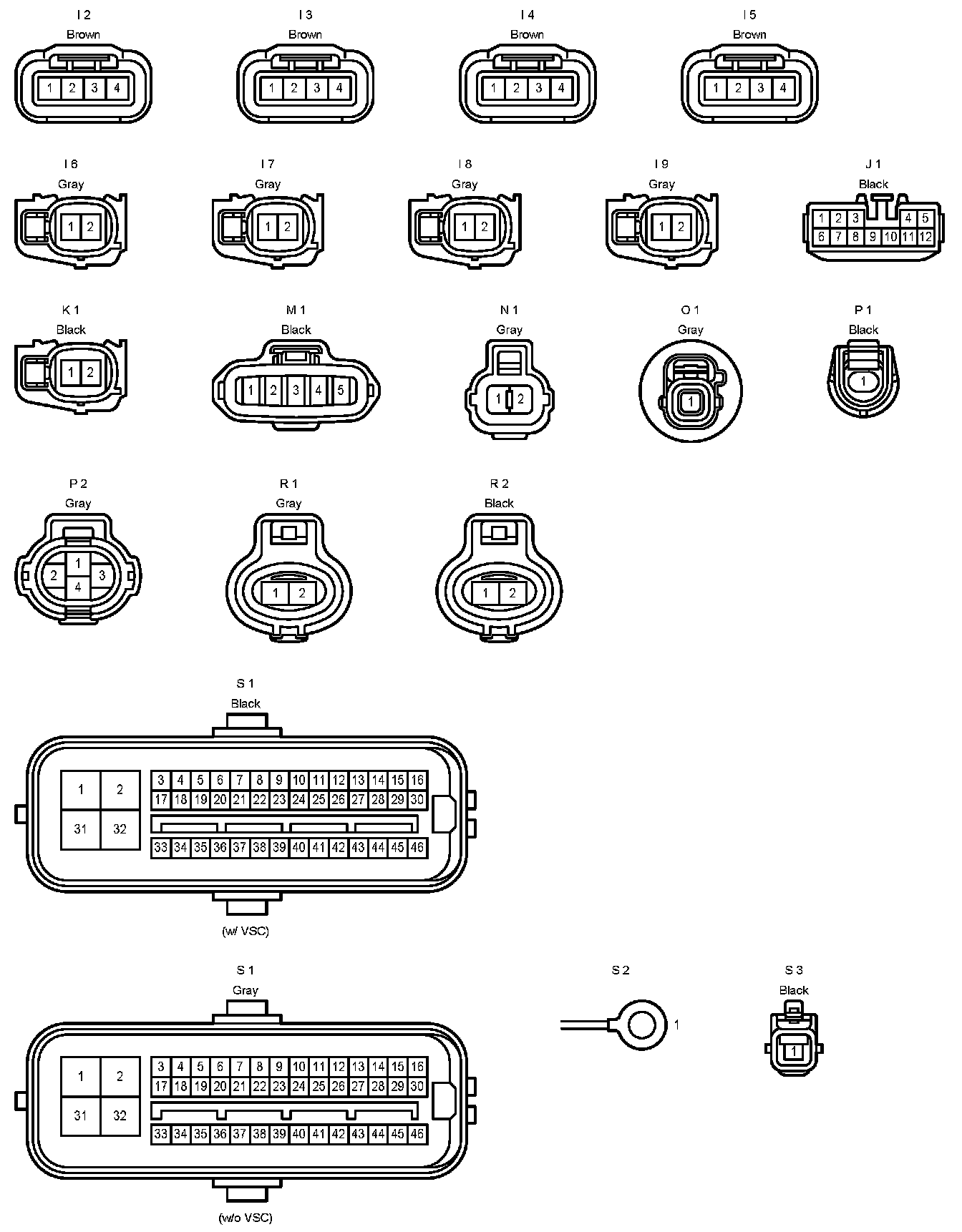 I 2
Brown
1 2 3 4

I 3
Brown
1 2 3 4

I 4
Brown
1 2 3 4

I 5
Brown
1 2 3 4

I 6
Gray
1 2

I 7
Gray
1 2

I 8
Gray
1 2

I 9
Gray
1 2

J 1
Black
1 2 3 4 5
6 7 8 9 10 11 12

K 1
Black
1 2

M 1
Black
1 2 3 4 5

N 1
Gray
1 2

O 1
Gray
1

P 1
Black
1

P 2
Gray
1
2 3
4

R 1
Gray
1 2

R 2
Black
1 2

S 1
Black
1 2
31 32
3 4 5 6 7 8 9 10 11 12 13 14 15 16
17 18 19 20 21 22 23 24 25 26 27 28 29 30
33 34 35 36 37 38 39 40 41 42 43 44 45 46
(w/ VSC)

S 1
Gray
1 2
31 32
3 4 5 6 7 8 9 10 11 12 13 14 15 16
17 18 19 20 21 22 23 24 25 26 27 28 29 30
33 34 35 36 37 38 39 40 41 42 43 44 45 46
(w/o VSC)

S 2
1

S 3
Black
1