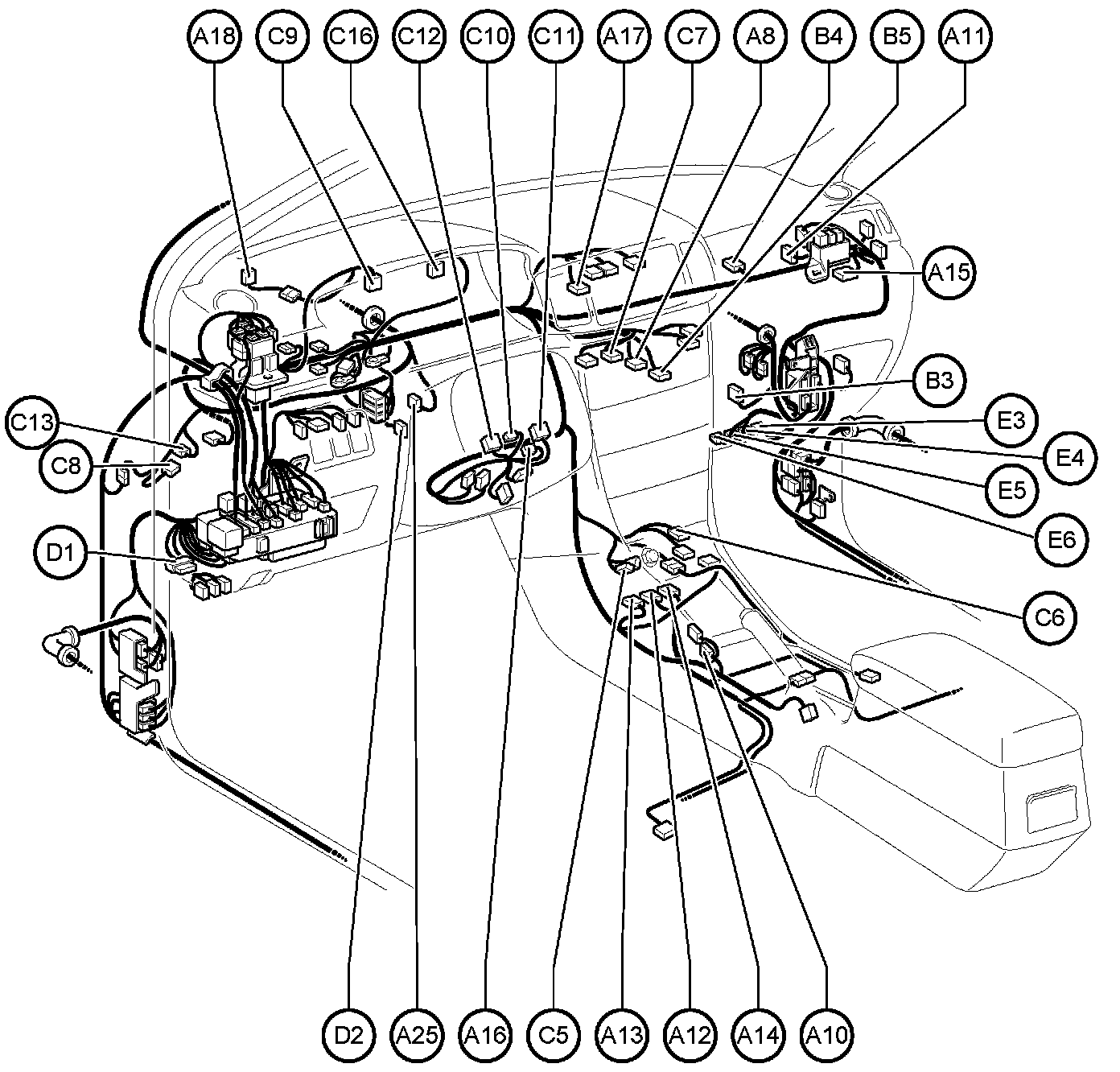 A18
C9
C16
C12
C10
C11
A17
C7
A8
B4
B5
A11
A15
B3
E3
E4
E5
E6
C6
C13
C8
D1
D2
A25
A16
C5
A13
A12
A14
A10