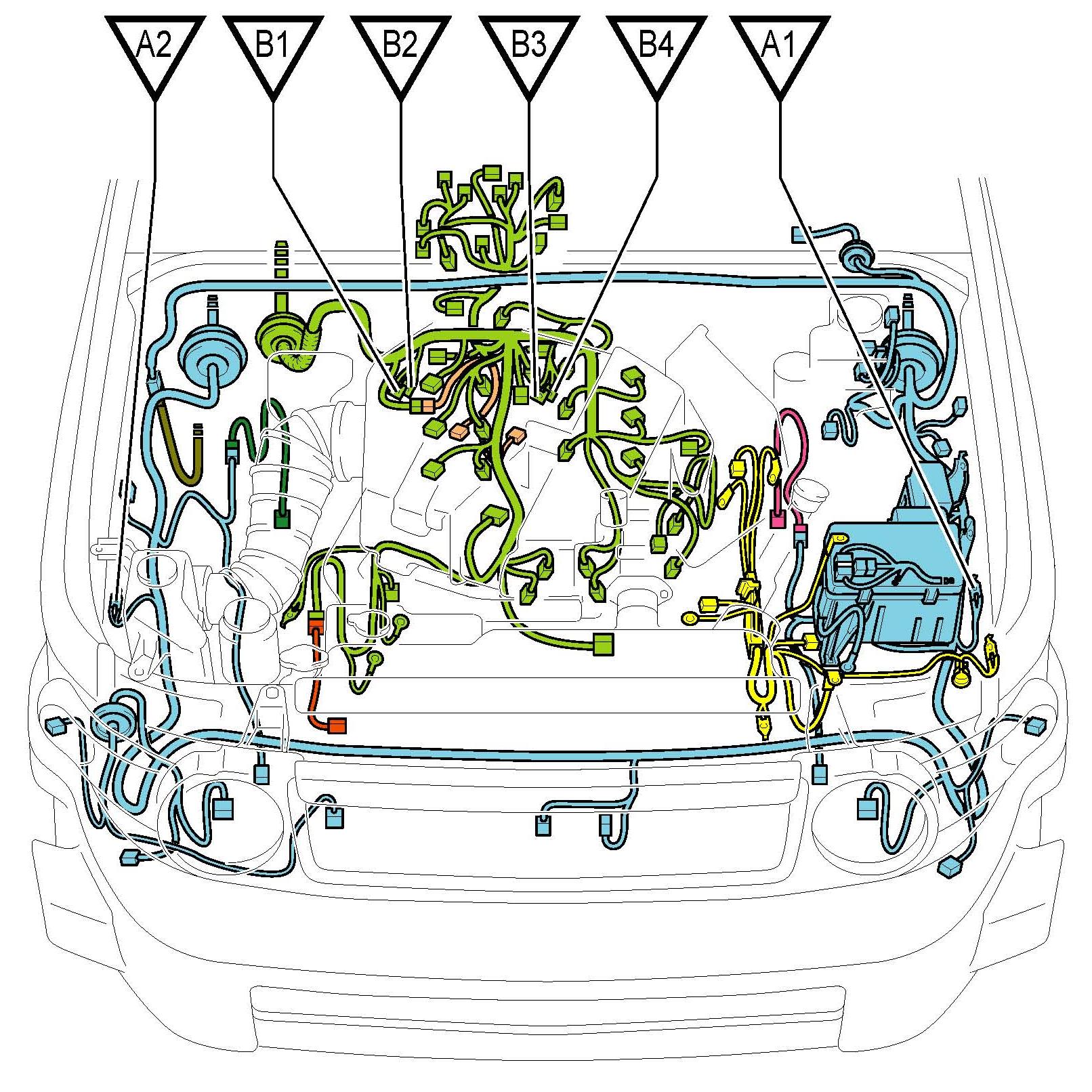 A2 B1 B2 B3 B4 A1