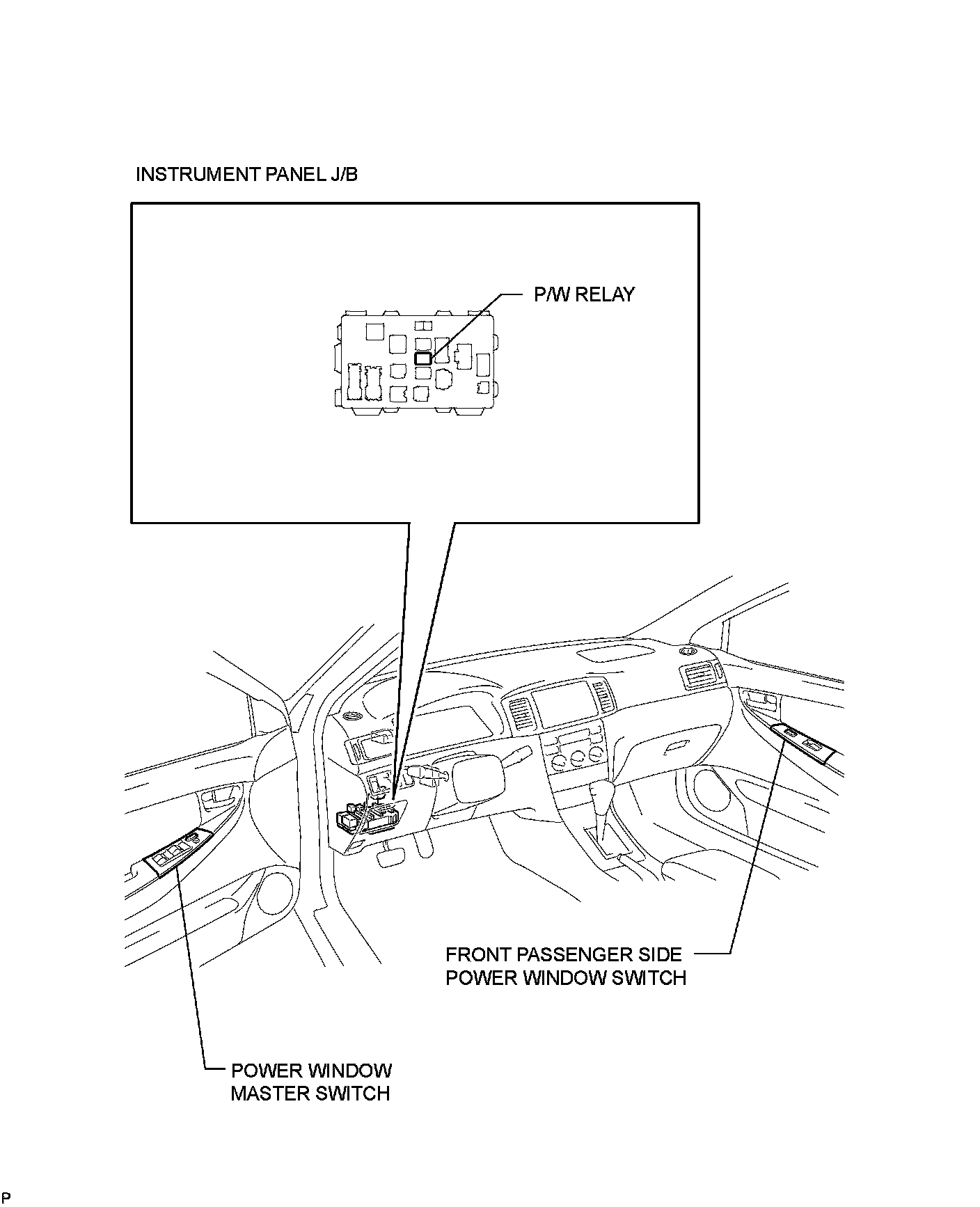 INSTRUMENT PANEL J/B

P/W RELAY

FRONT PASSENGER SIDE POWER WINDOW SWITCH

POWER WINDOW MASTER SWITCH

P