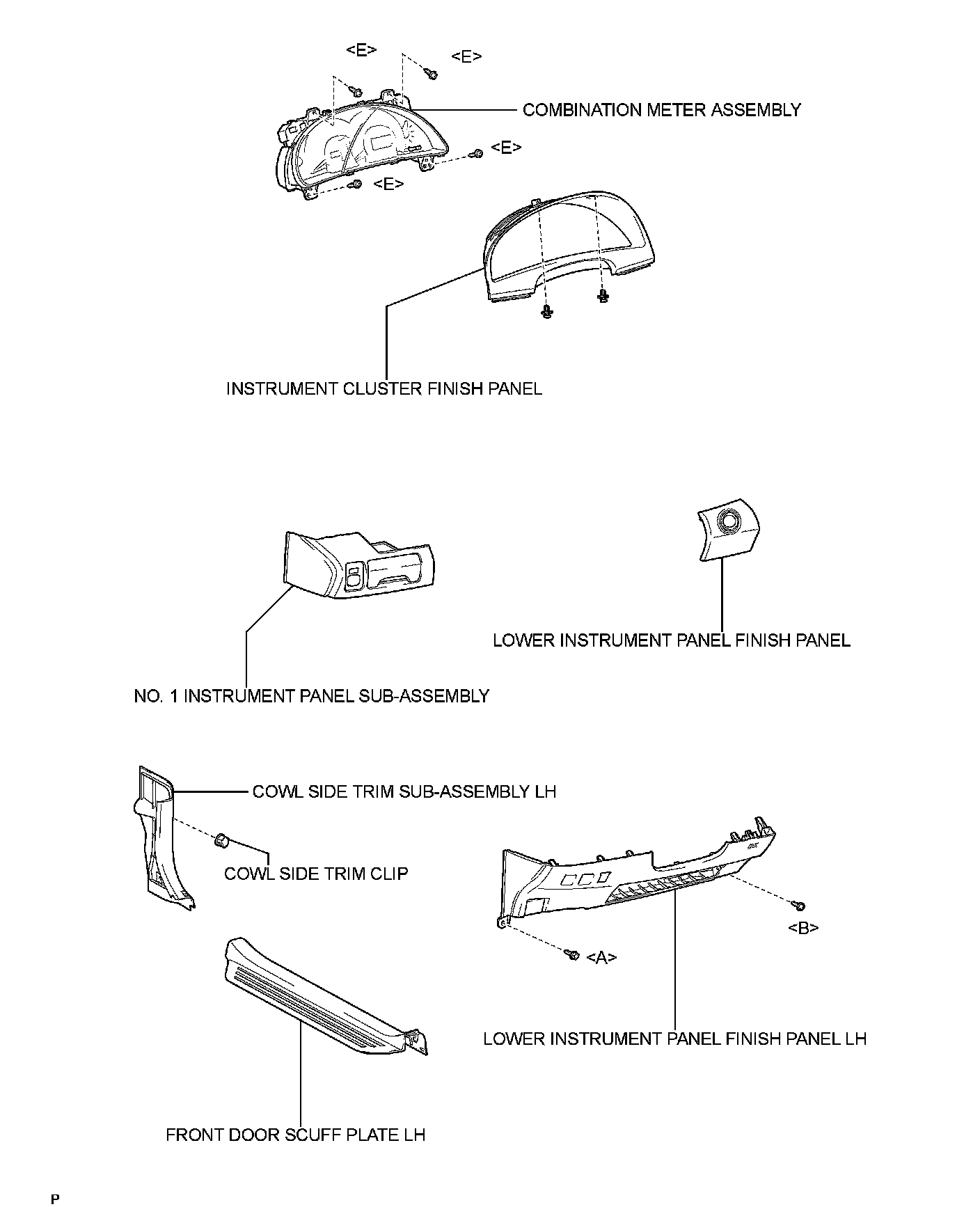 <E>

<E>

COMBINATION METER ASSEMBLY

<E>

<E>

INSTRUMENT CLUSTER FINISH PANEL

LOWER INSTRUMENT PANEL FINISH PANEL

NO. 1 INSTRUMENT PANEL SUB-ASSEMBLY

COWL SIDE TRIM SUB-ASSEMBLY LH

COWL SIDE TRIM CLIP

<B>

<A>

LOWER INSTRUMENT PANEL FINISH PANEL LH

FRONT DOOR SCUFF PLATE LH

P