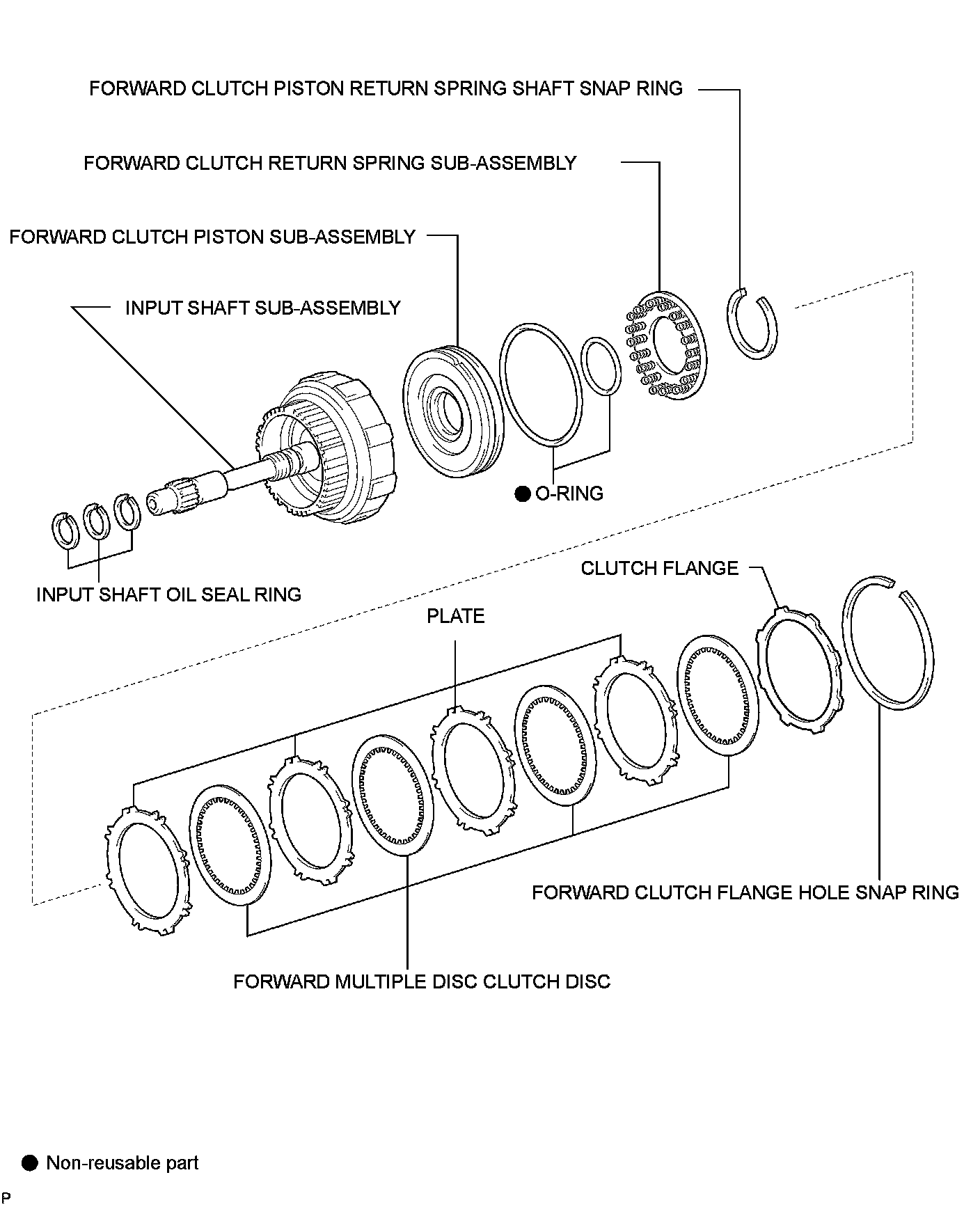 FORWARD CLUTCH PISTON RETURN SPRING SHAFT SNAP RING

FORWARD CLUTCH RETURN SPRING SUB-ASSEMBLY

FORWARD CLUTCH PISTON SUB-ASSEMBLY

INPUT SHAFT SUB-ASSEMBLY

● O-RING

INPUT SHAFT OIL SEAL RING

CLUTCH FLANGE

PLATE

FORWARD CLUTCH FLANGE HOLE SNAP RING

FORWARD MULTIPLE DISC CLUTCH DISC

● Non-reusable part

P