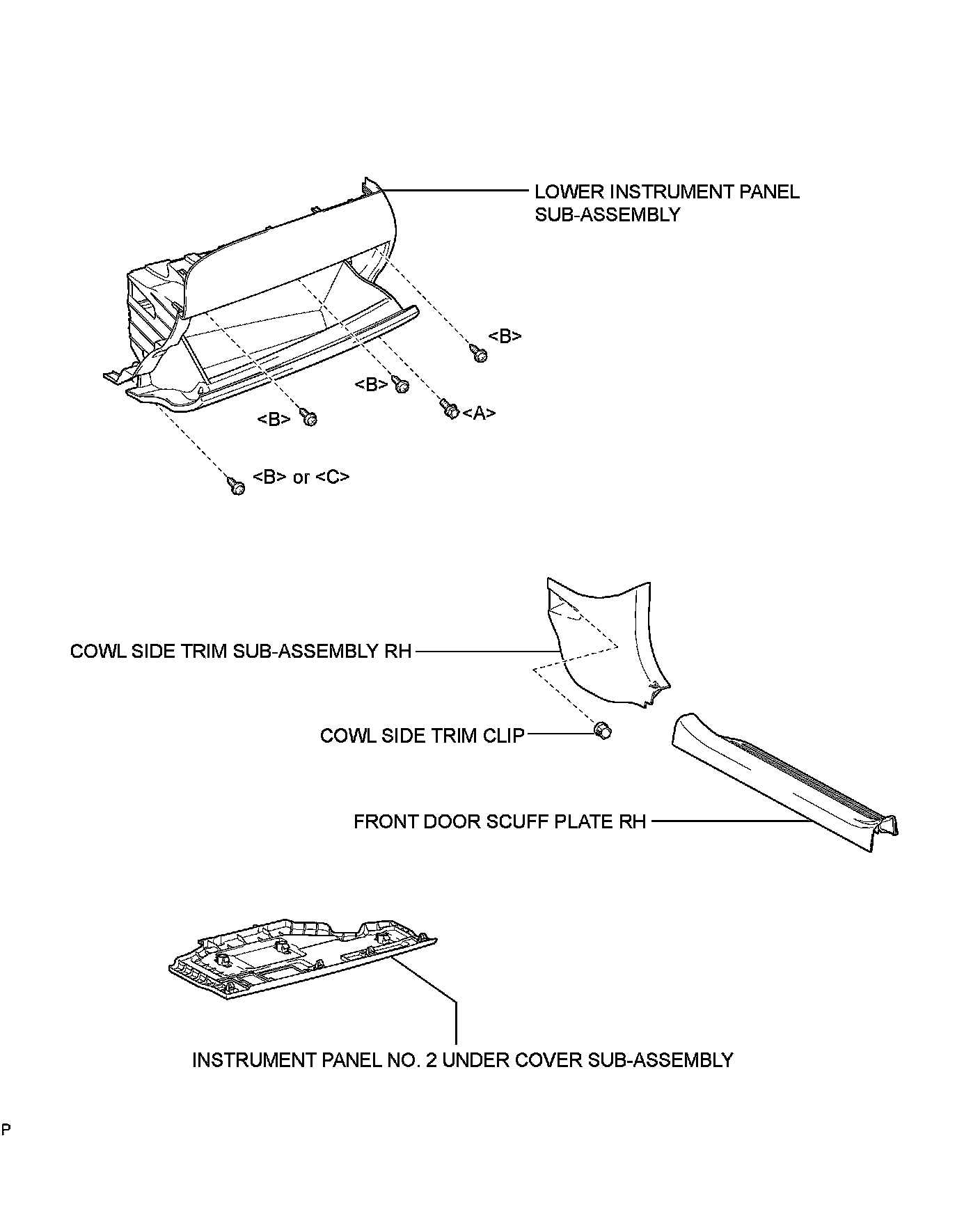 LOWER INSTRUMENT PANEL SUB-ASSEMBLY

<B>

<B>

<A>

<B>

<B> or <C>

COWL SIDE TRIM SUB-ASSEMBLY RH

COWL SIDE TRIM CLIP

FRONT DOOR SCUFF PLATE RH

INSTRUMENT PANEL NO. 2 UNDER COVER SUB-ASSEMBLY

P