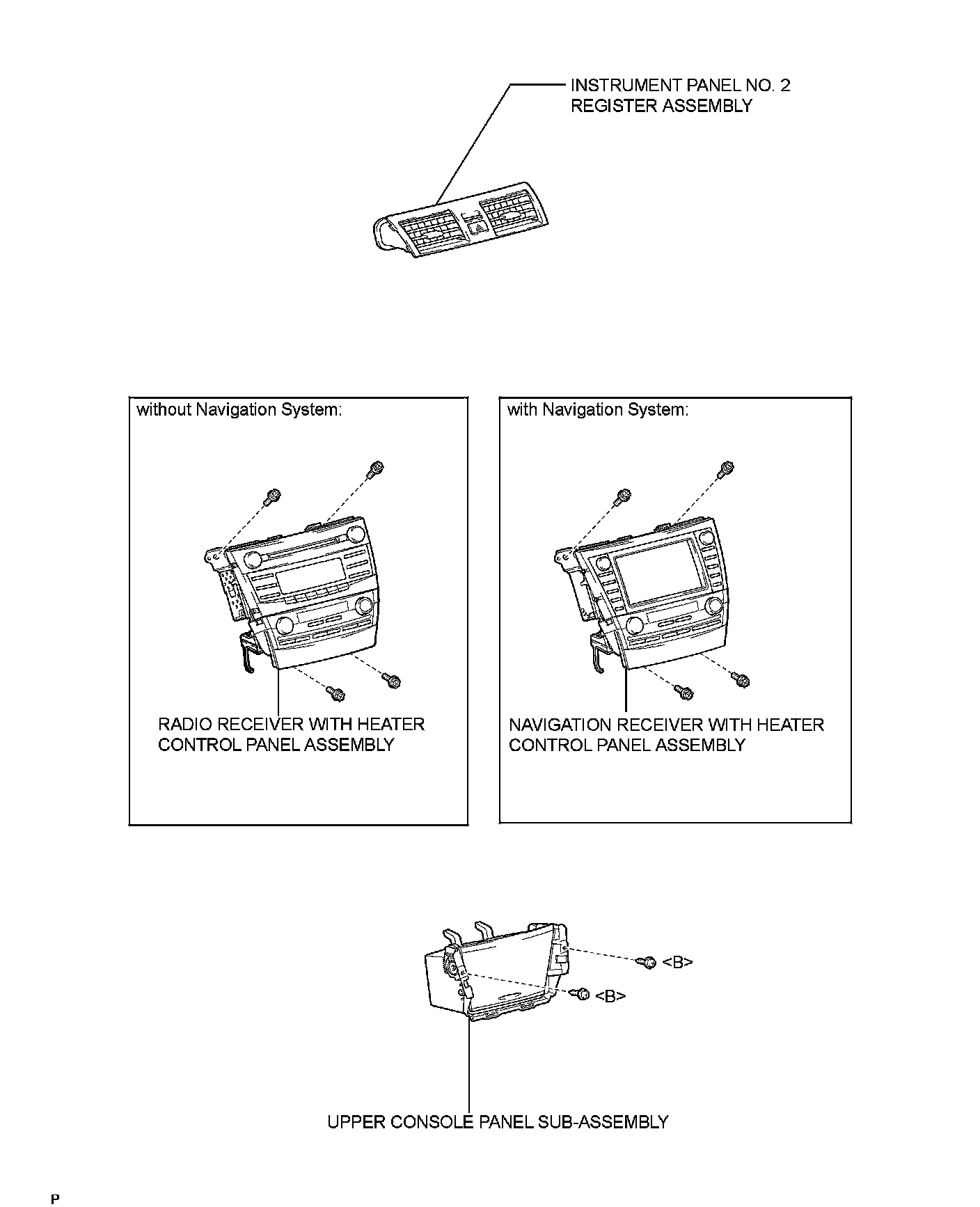 INSTRUMENT PANEL NO. 2 REGISTER ASSEMBLY

without Navigation System:

RADIO RECEIVER WITH HEATER CONTROL PANEL ASSEMBLY

with Navigation System:

NAVIGATION RECEIVER WITH HEATER CONTROL PANEL ASSEMBLY

<B>

<B>

UPPER CONSOLE PANEL SUB-ASSEMBLY

P