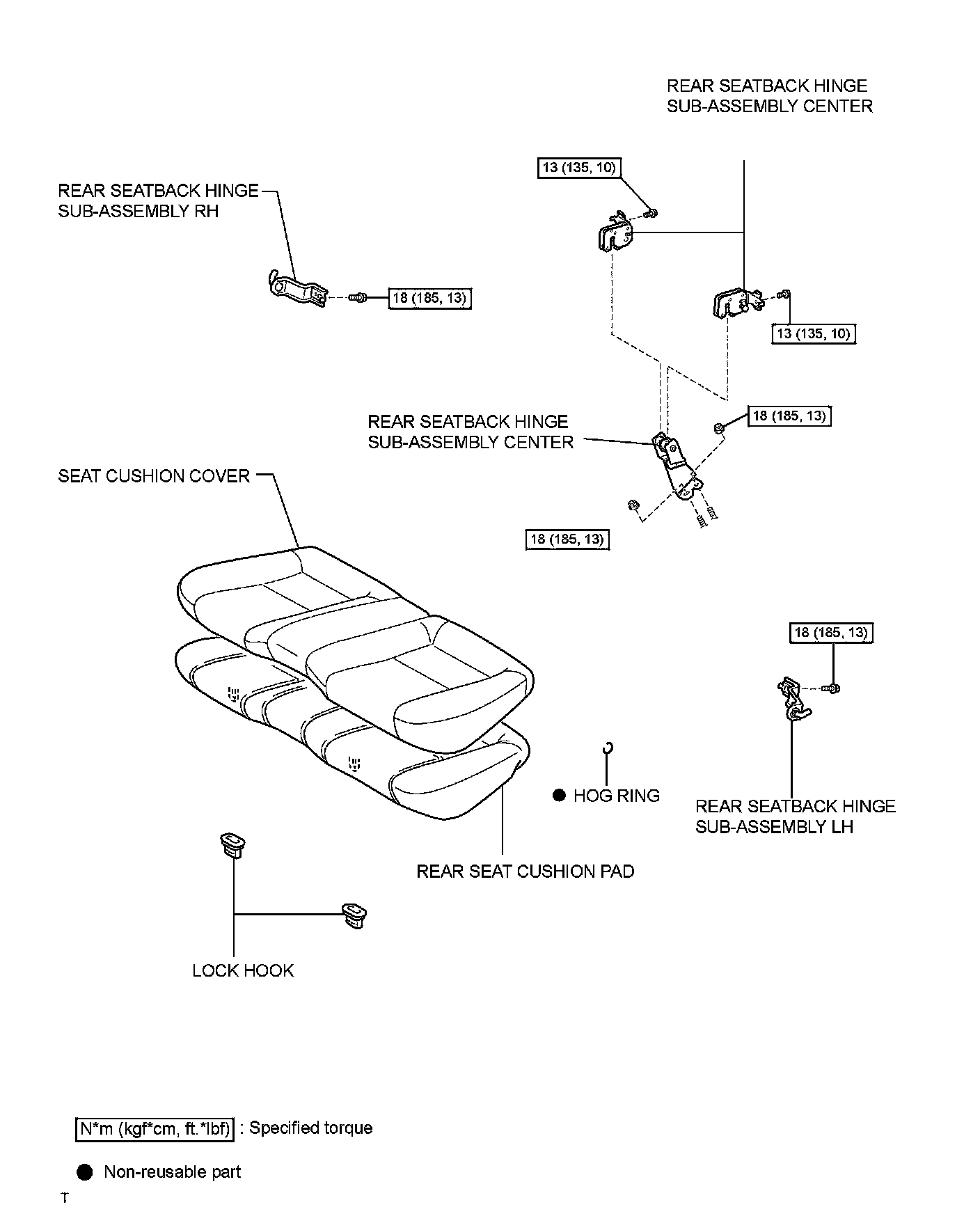 REAR SEATBACK HINGE SUB-ASSEMBLY CENTER

13 (135, 10)

REAR SEATBACK HINGE SUB-ASSEMBLY RH

18 (185, 13)

13 (135, 10)

REAR SEATBACK HINGE SUB-ASSEMBLY CENTER

18 (185, 13)

SEAT CUSHION COVER

18 (185, 13)

18 (185, 13)

● HOG RING

REAR SEATBACK HINGE SUB-ASSEMBLY LH

REAR SEAT CUSHION PAD

LOCK HOOK

N*m (kgf*cm, ft.*lbf) : Specified torque

● Non-reusable part

T