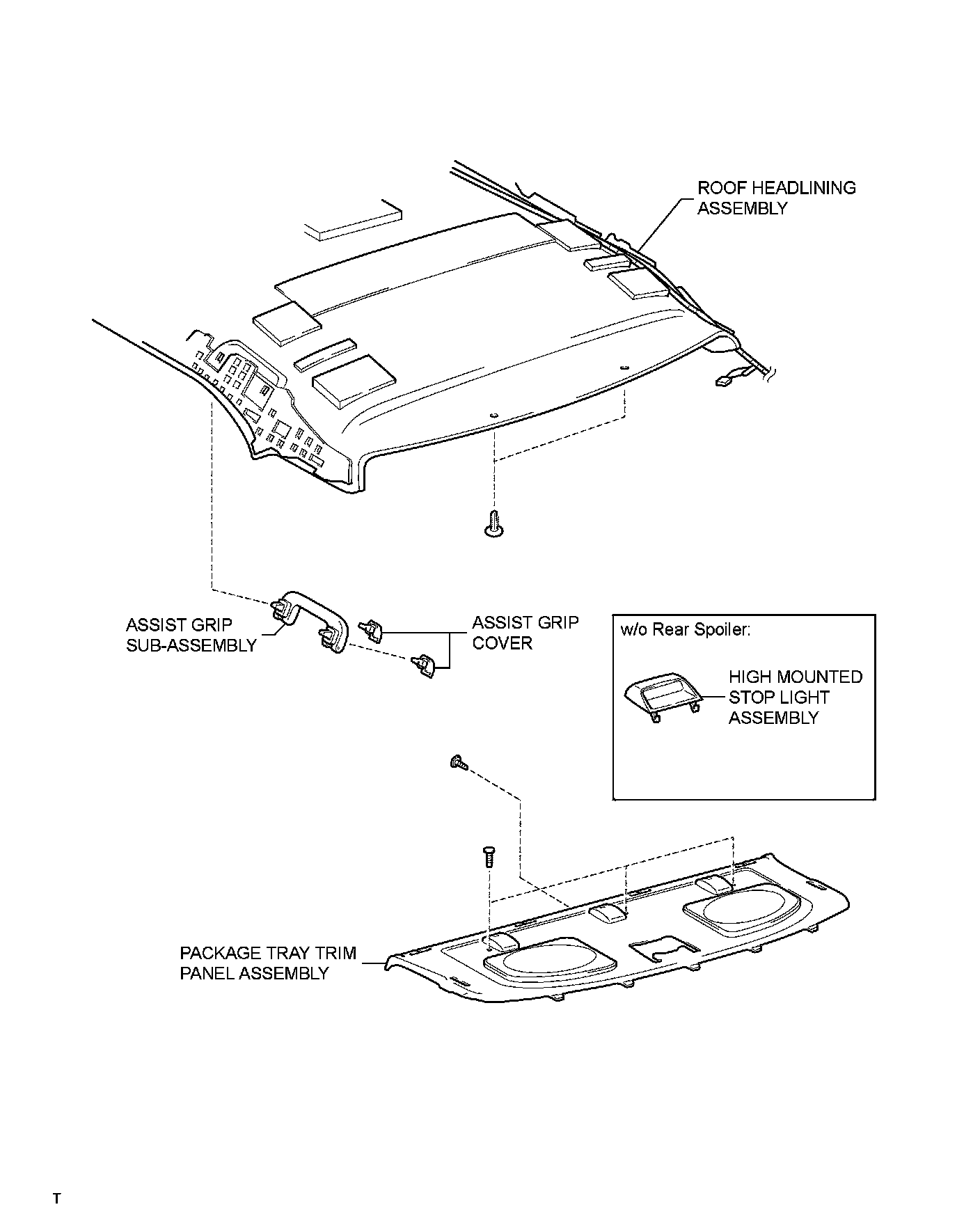 ROOF HEADLINING ASSEMBLY

ASSIST GRIP SUB-ASSEMBLY

ASSIST GRIP COVER

w/o Rear Spoiler:

HIGH MOUNTED STOP LIGHT ASSEMBLY

PACKAGE TRAY TRIM PANEL ASSEMBLY

T