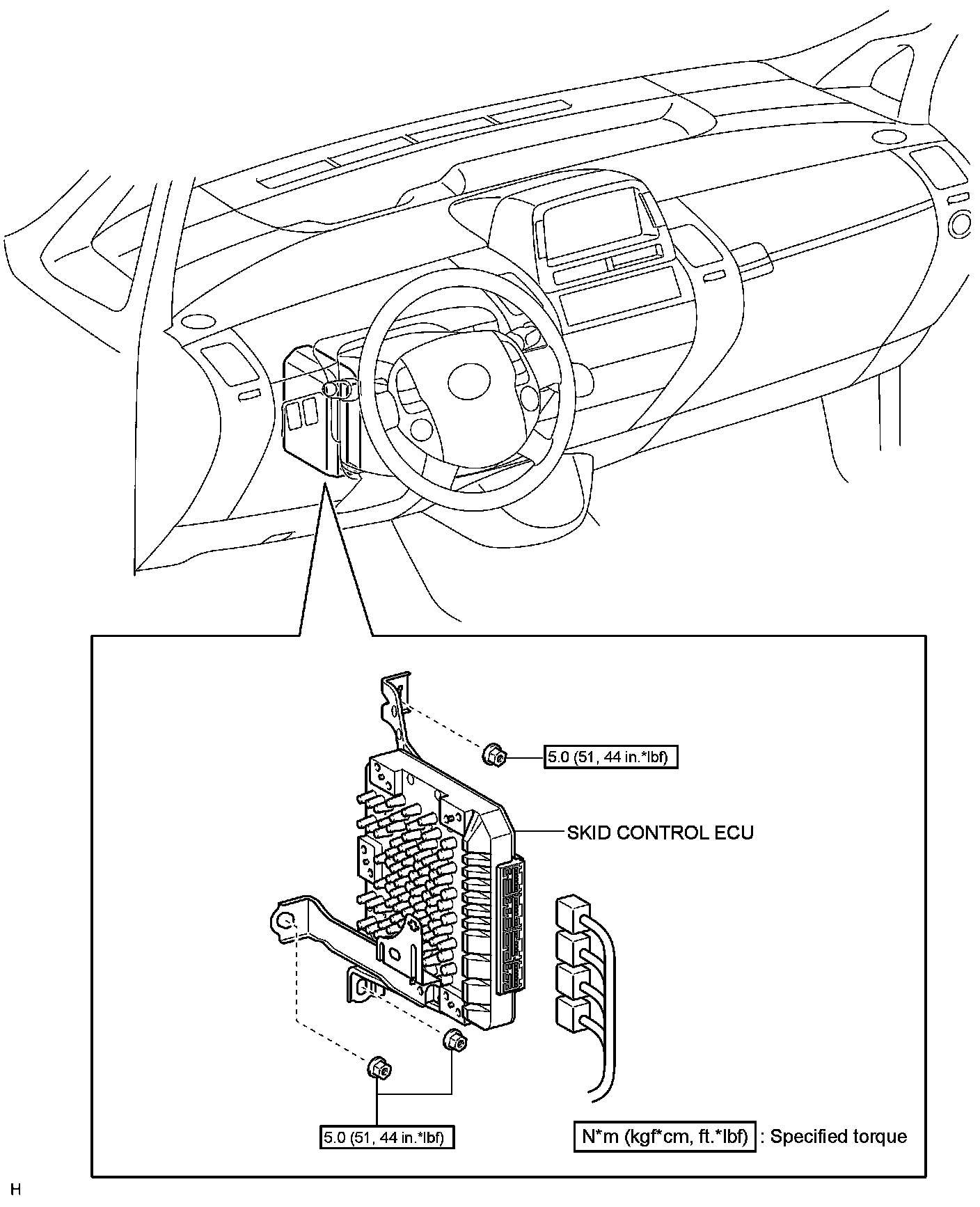 5.0 (51, 44 in.*lbf)

SKID CONTROL ECU

5.0 (51, 44 in.*lbf)

N*m (kgf*cm, ft.*lbf) : Specified torque

H