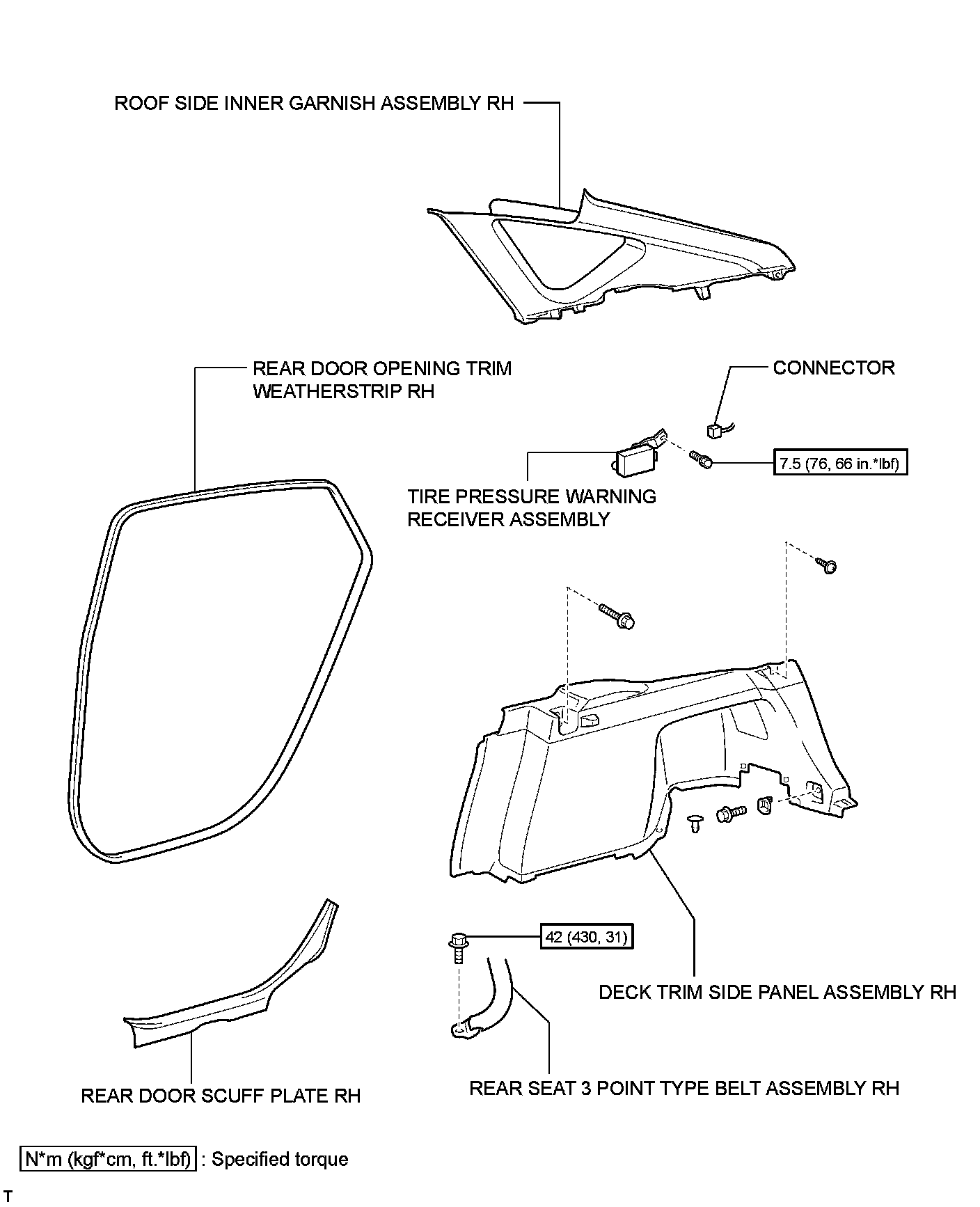 ROOF SIDE INNER GARNISH ASSEMBLY RH

REAR DOOR OPENING TRIM WEATHERSTRIP RH

CONNECTOR

7.5 (76, 66 in.*lbf)

TIRE PRESSURE WARNING RECEIVER ASSEMBLY

42 (430, 31)

DECK TRIM SIDE PANEL ASSEMBLY RH

REAR DOOR SCUFF PLATE RH

REAR SEAT 3 POINT TYPE BELT ASSEMBLY RH

N*m (kgf*cm, ft.*lbf) : Specified torque

T