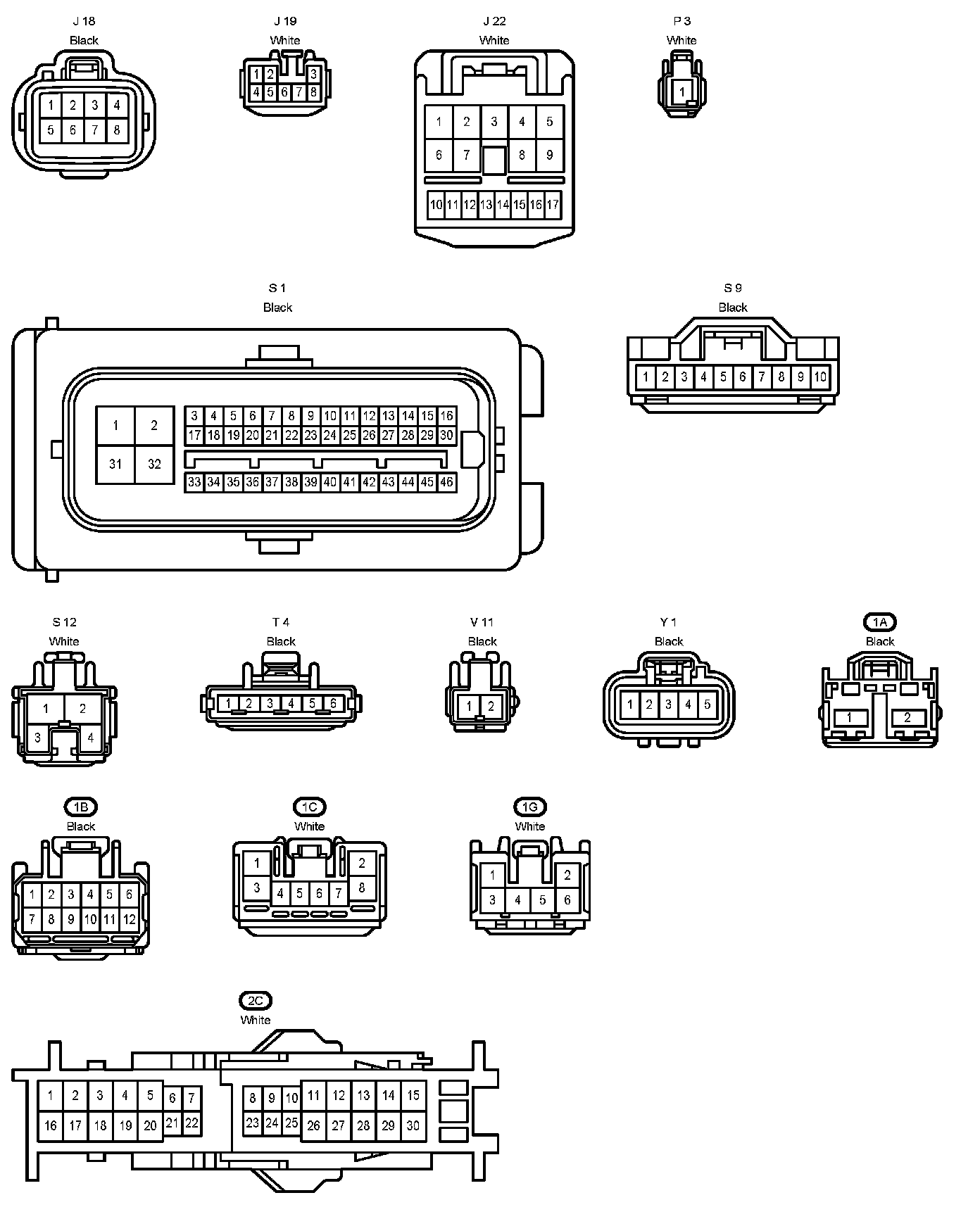 J 18
Black
1 2 3 4
5 6 7 8

J 19
White
1 2 3
4 5 6 7 8

J 22
White
1 2 3 4 5
6 7 8 9
10 11 12 13 14 15 16 17

P 3
White
1

S 1
Black
1 2
31 32
3 4 5 6 7 8 9 10 11 12 13 14 15 16
17 18 19 20 21 22 23 24 25 26 27 28 29 30
33 34 35 36 37 38 39 40 41 42 43 44 45 46

S 9
Black
1 2 3 4 5 6 7 8 9 10

S 12
White
1 2
3 4

T 4
Black
1 2 3 4 5 6

V 11
Black
1 2

Y 1
Black
1 2 3 4 5

1A
Black
1 2

1B
Black
1 2 3 4 5 6
7 8 9 10 11 12

1C
White
1 2
3 4 5 6 7 8

1G
White
1 2
3 4 5 6

2C
White
1 2 3 4 5 6 7 8 9 10 11 12 13 14 15
16 17 18 19 20 21 22 23 24 25 26 27 28 29 30