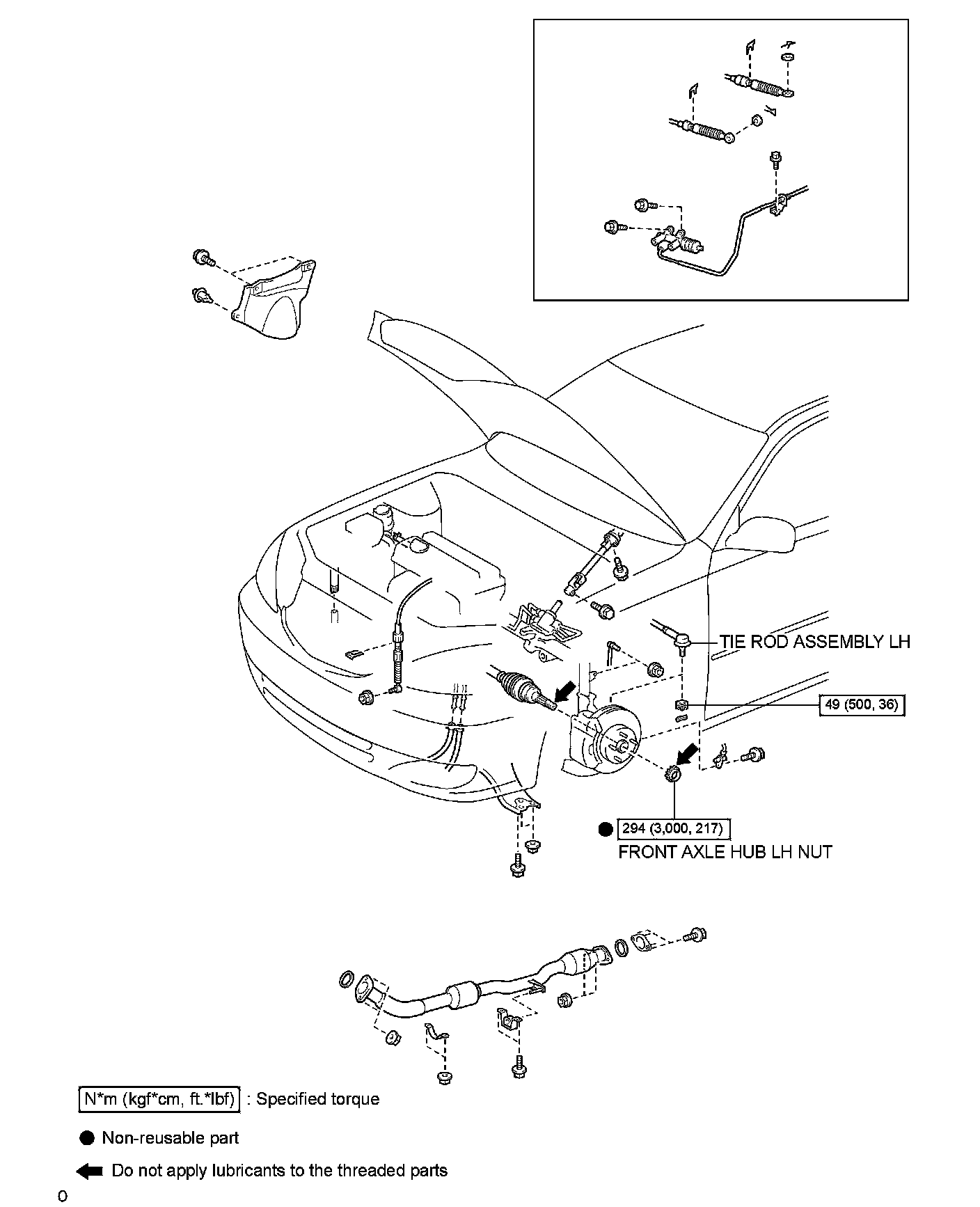 TIE ROD ASSEMBLY LH

49 (500, 36)

294 (3,000, 217)

FRONT AXLE HUB LH NUT

N*m (kgf*cm, ft.*lbf) : Specified torque

Non-reusable part

Do not apply lubricants to the threaded parts

0