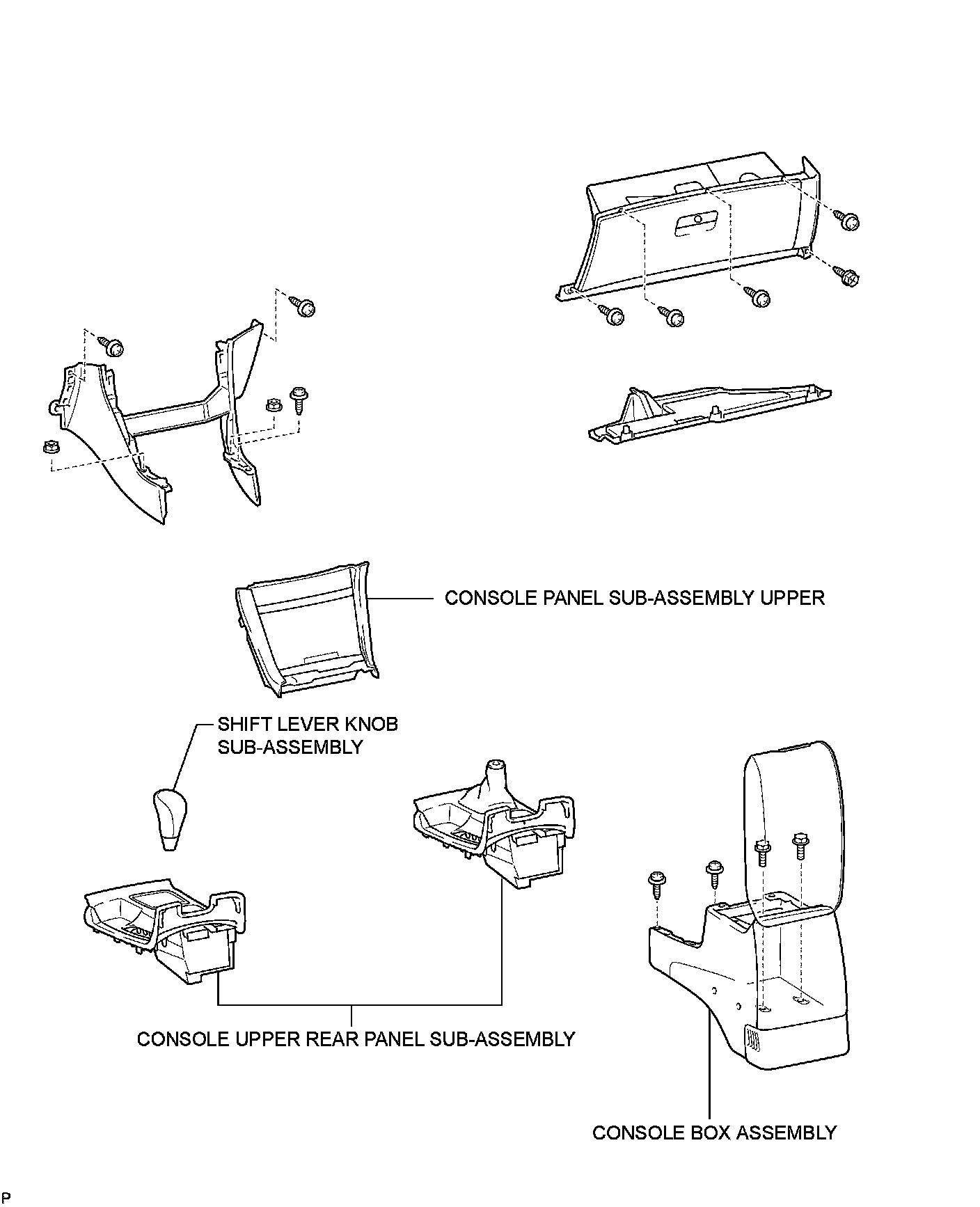 CONSOLE PANEL SUB-ASSEMBLY UPPER

SHIFT LEVER KNOB SUB-ASSEMBLY

CONSOLE UPPER REAR PANEL SUB-ASSEMBLY

CONSOLE BOX ASSEMBLY

P