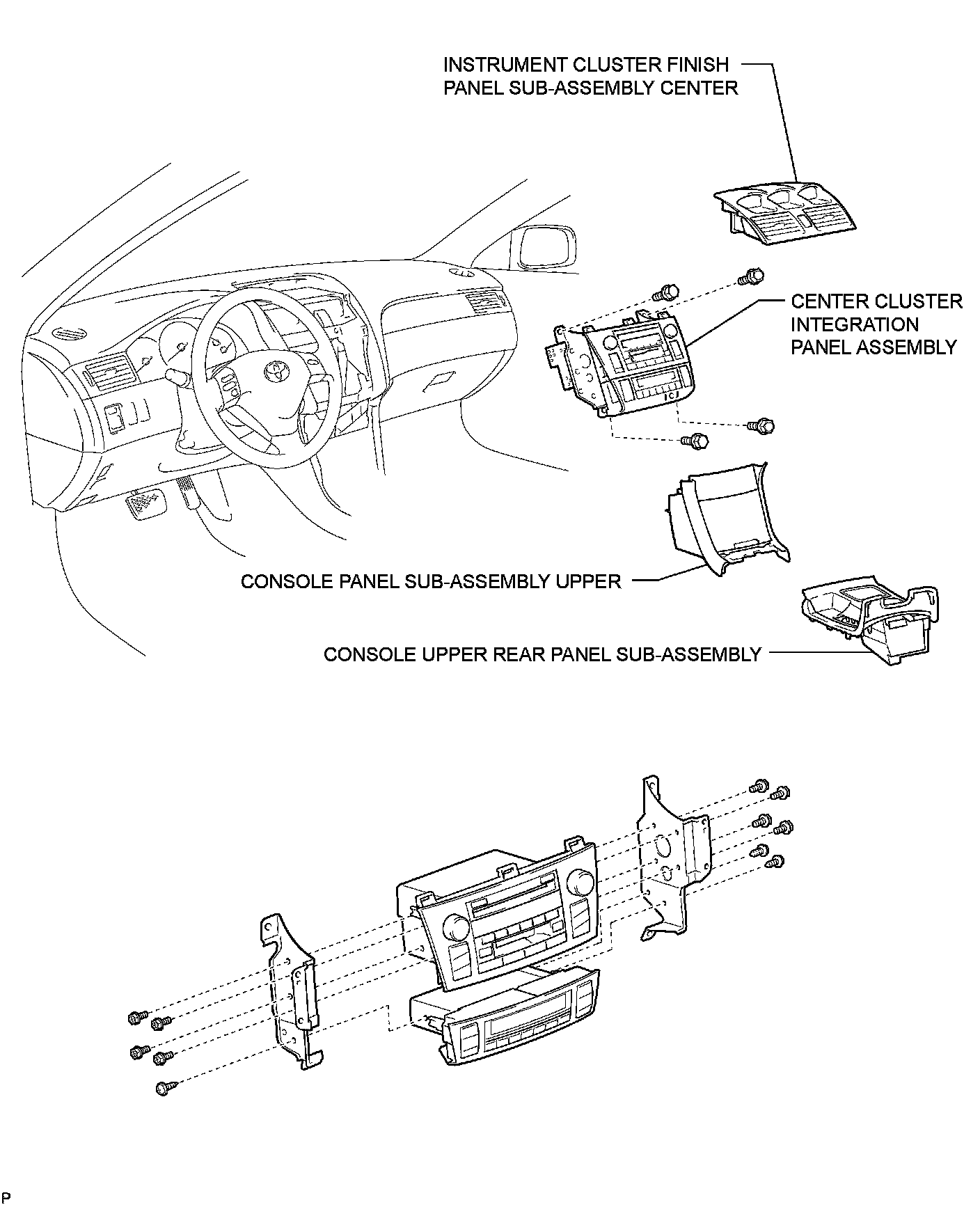 INSTRUMENT CLUSTER FINISH PANEL SUB-ASSEMBLY CENTER

CENTER CLUSTER INTEGRATION PANEL ASSEMBLY

CONSOLE PANEL SUB-ASSEMBLY UPPER

CONSOLE UPPER REAR PANEL SUB-ASSEMBLY

P