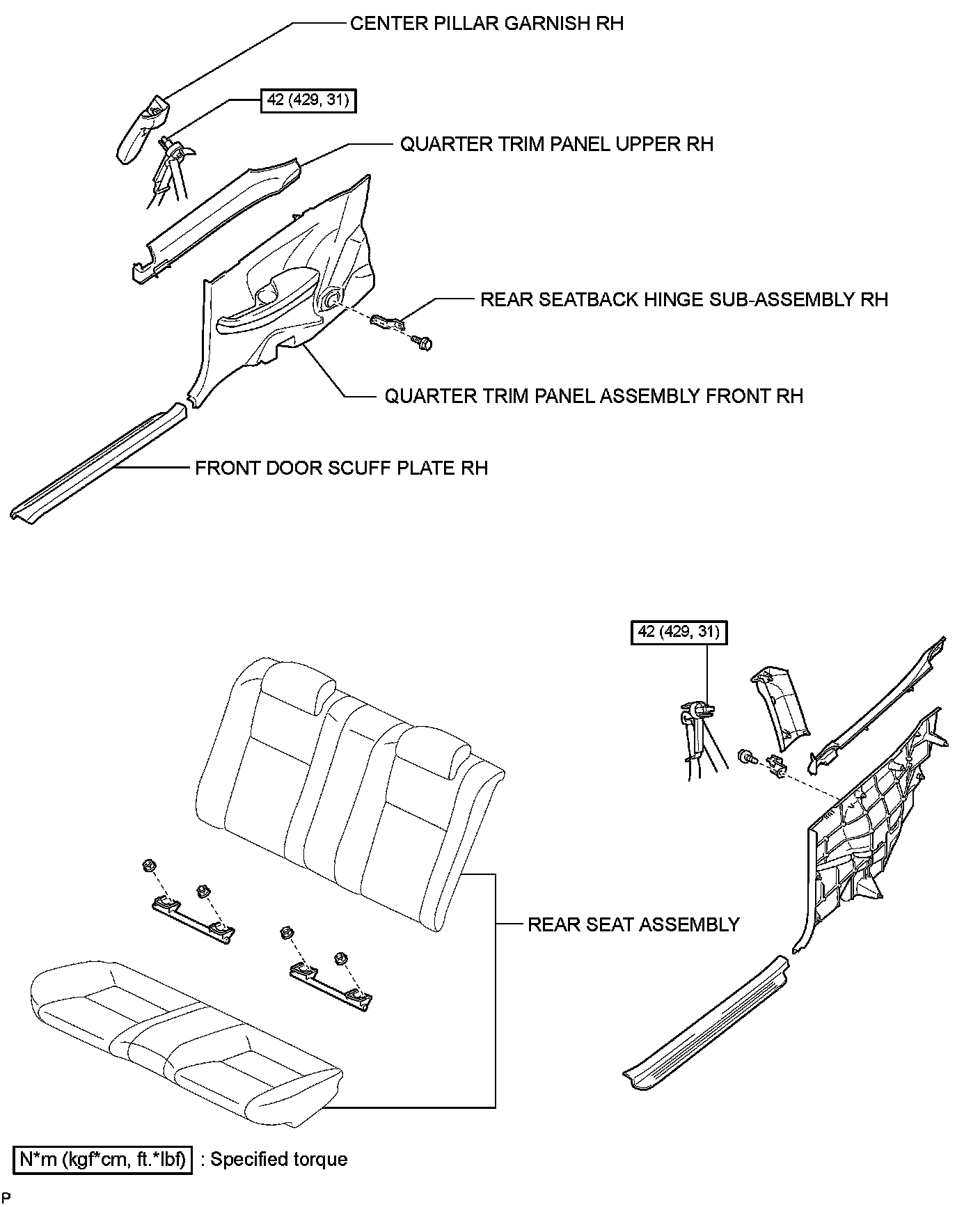 CENTER PILLAR GARNISH RH

42 (429, 31)

QUARTER TRIM PANEL UPPER RH

REAR SEATBACK HINGE SUB-ASSEMBLY RH

QUARTER TRIM PANEL ASSEMBLY FRONT RH

FRONT DOOR SCUFF PLATE RH

42 (429, 31)

REAR SEAT ASSEMBLY

N*m (kgf*cm, ft.*lbf) : Specified torque

P