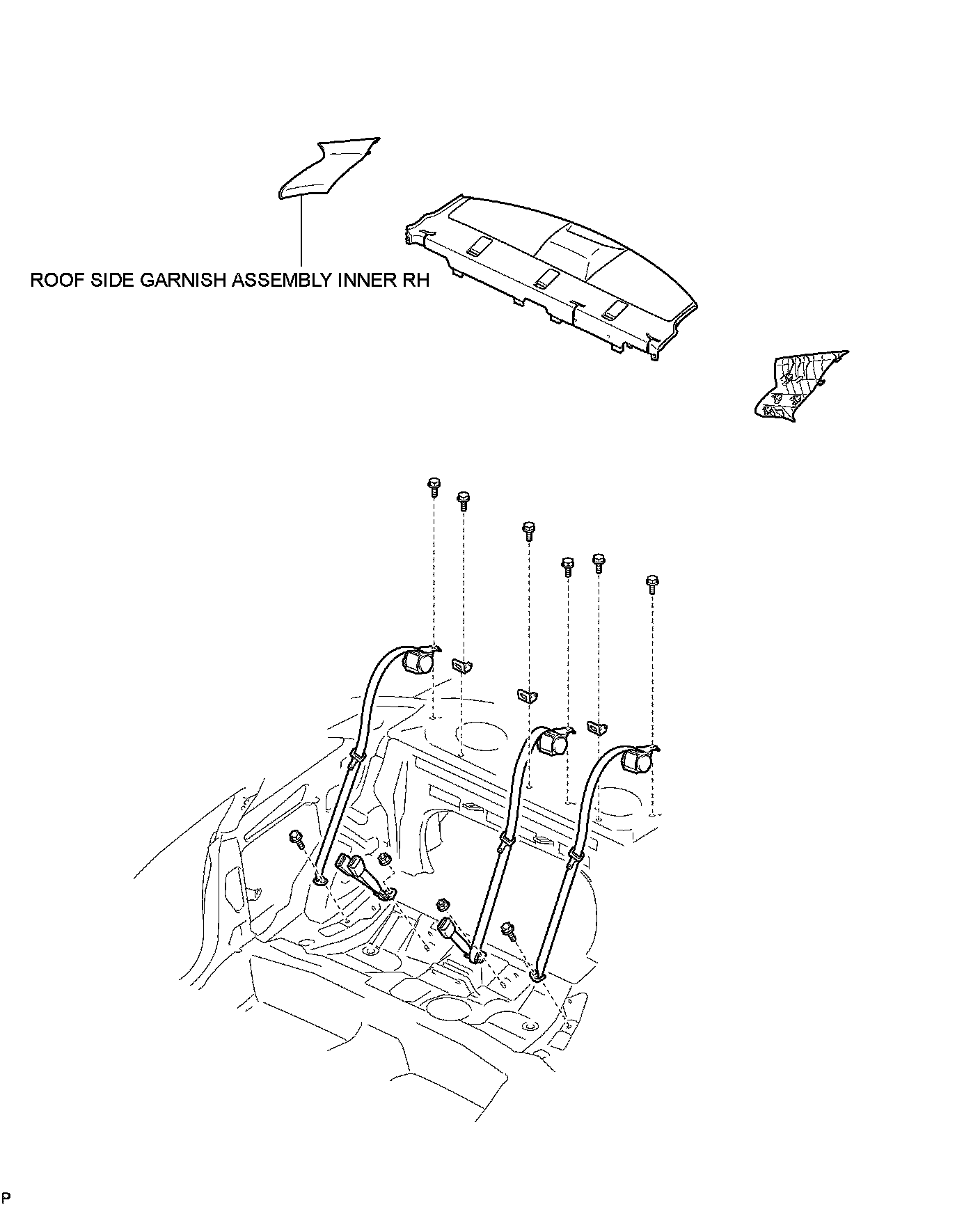 ROOF SIDE GARNISH ASSEMBLY INNER RH

P