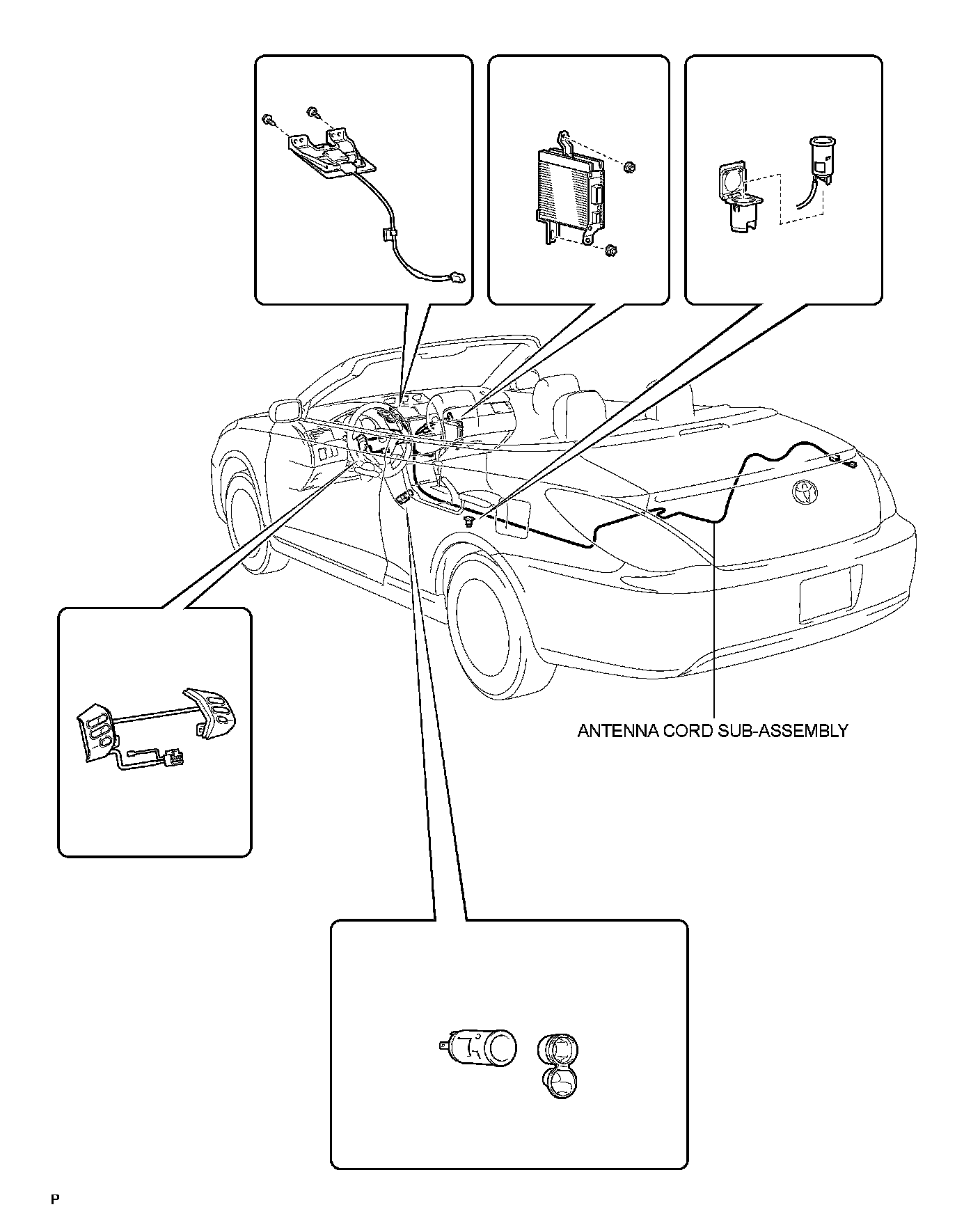 ANTENNA CORD SUB-ASSEMBLY

P