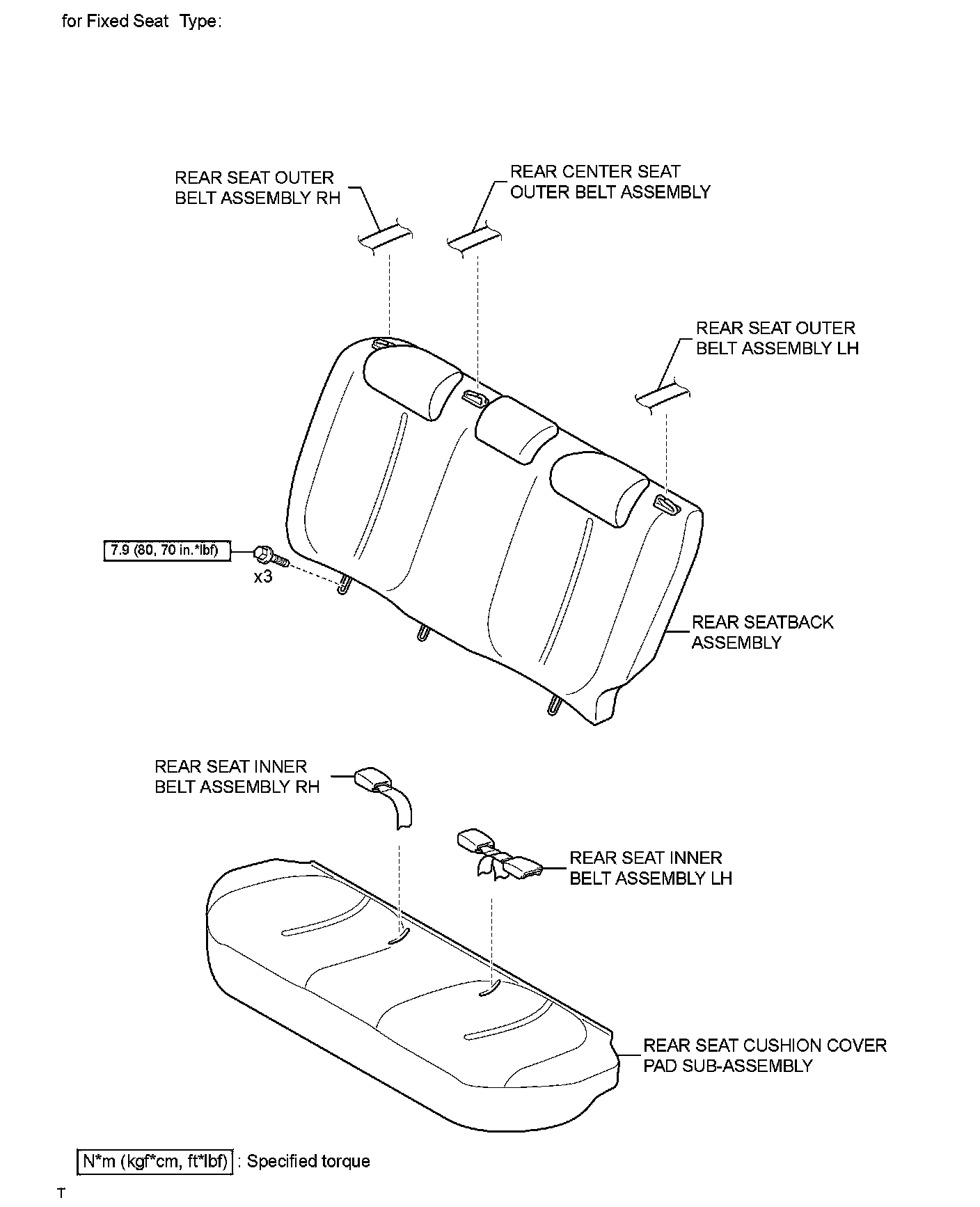 for Fixed Seat Type:

REAR SEAT OUTER BELT ASSEMBLY RH

REAR CENTER SEAT OUTER BELT ASSEMBLY

REAR SEAT OUTER BELT ASSEMBLY LH

7.9 (80, 70 in.*lbf)

x3

REAR SEATBACK ASSEMBLY

REAR SEAT INNER BELT ASSEMBLY RH

REAR SEAT INNER BELT ASSEMBLY LH

REAR SEAT CUSHION COVER PAD SUB-ASSEMBLY

N*m (kgf*cm, ft*lbf) : Specified torque

T