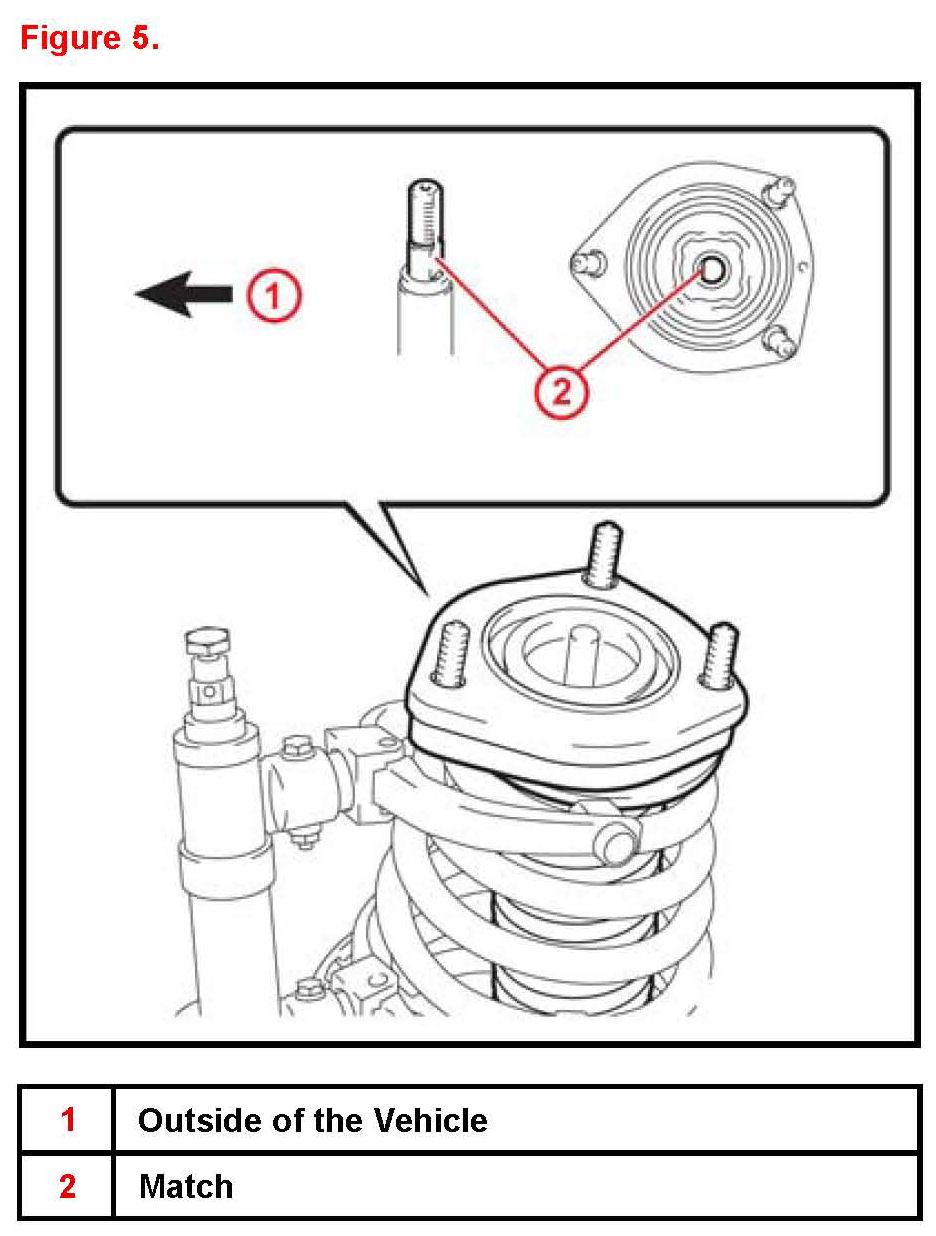 Figure 5.

1

2

| 1 | Outside of the Vehicle |
|---|---|
| 2 | Match |