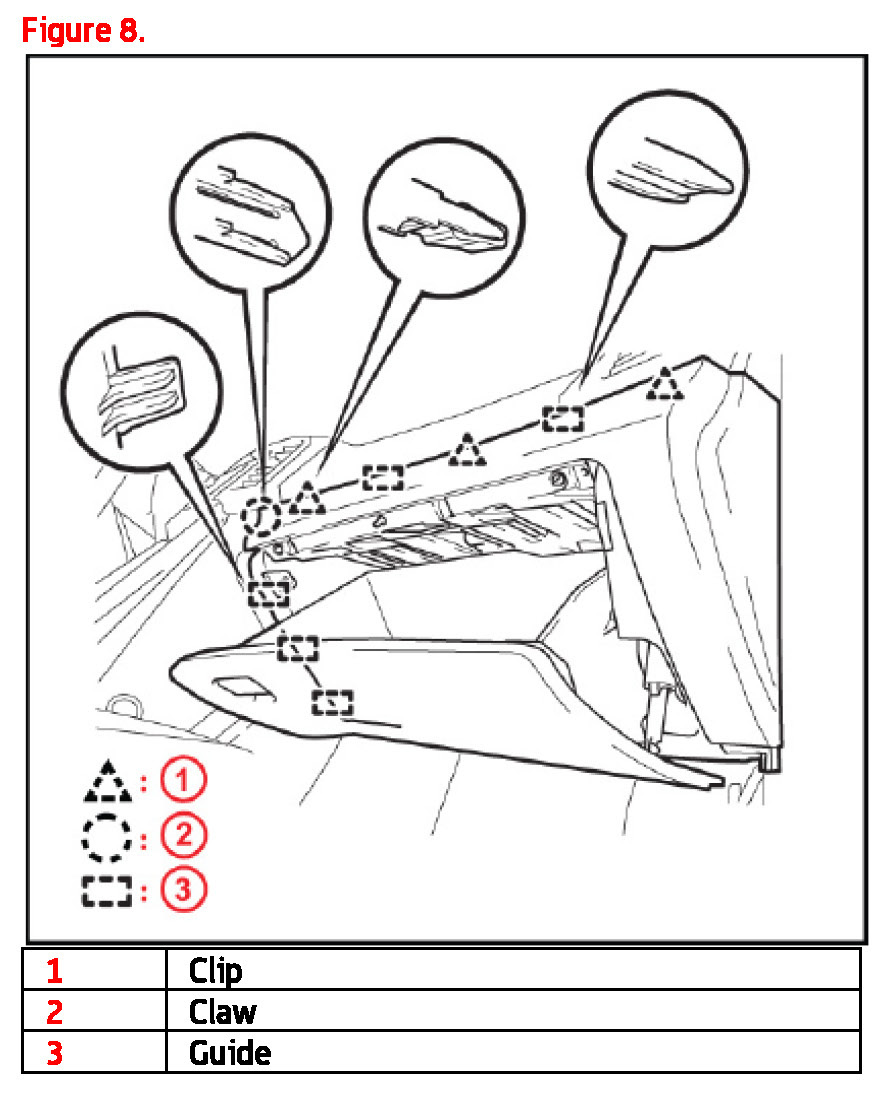 Figure 8.

: 1
: 2
: 3

| 1 | Clip |
|---|---|
| 2 | Claw |
| 3 | Guide |