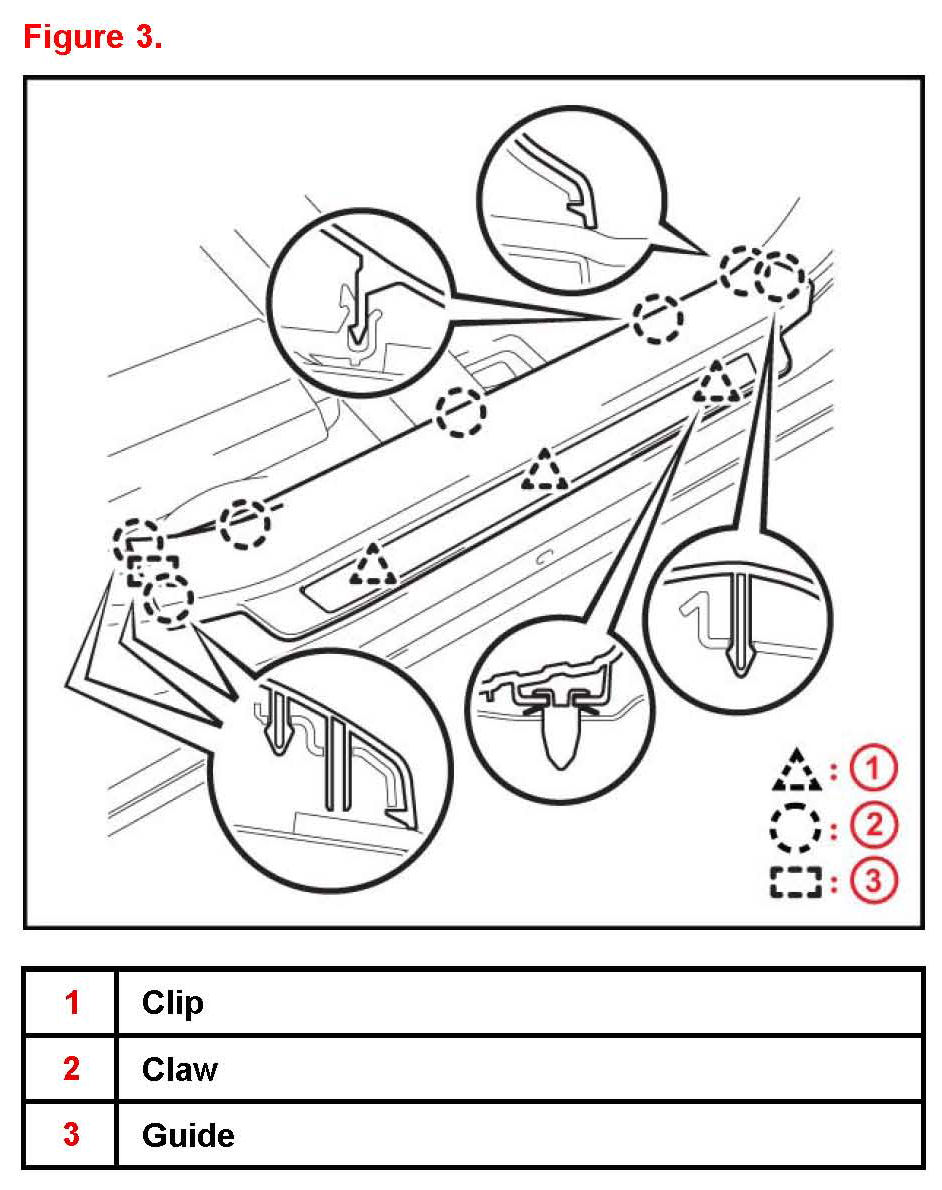 Figure 3.

: 1
: 2
: 3

| 1 | Clip |
|---|---|
| 2 | Claw |
| 3 | Guide |