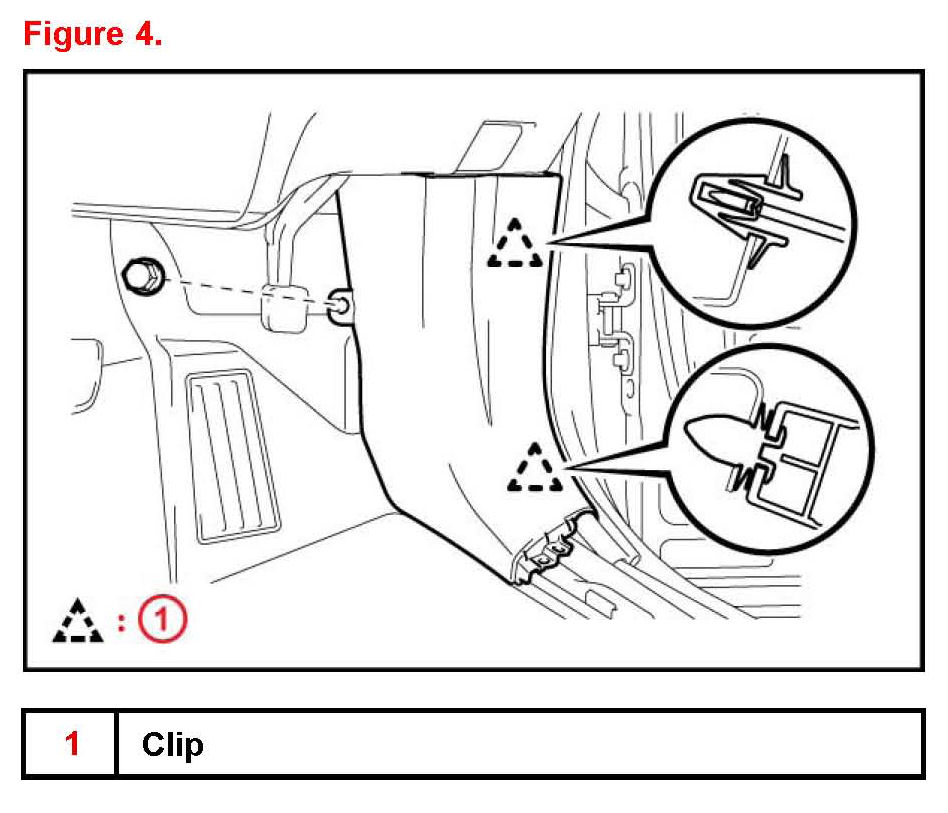 Figure 4.

: 1

| 1 | Clip |
|---|---|