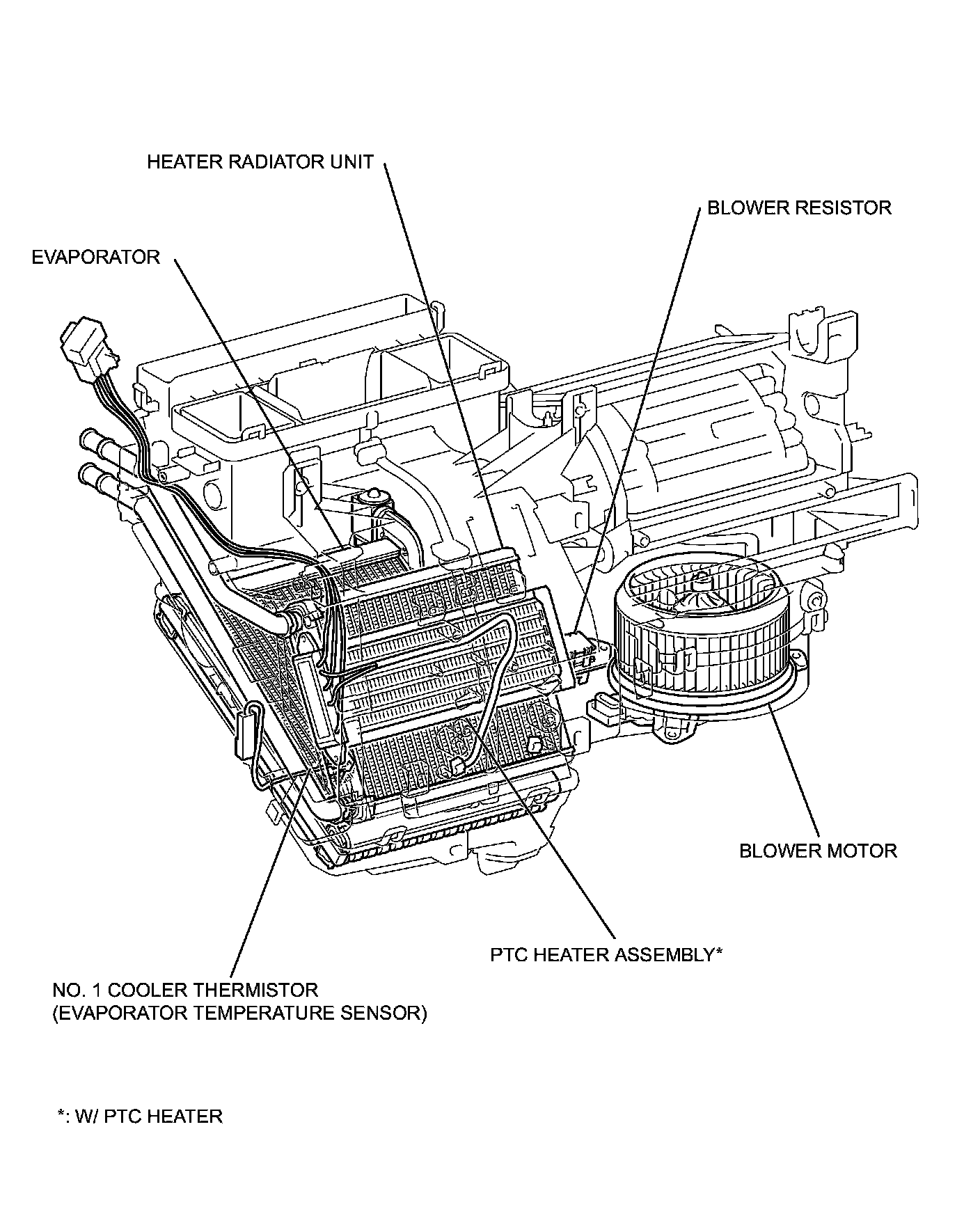 HEATER RADIATOR UNIT

BLOWER RESISTOR

EVAPORATOR

BLOWER MOTOR

PTC HEATER ASSEMBLY*

NO. 1 COOLER THERMISTOR
(EVAPORATOR TEMPERATURE SENSOR)

*: W/ PTC HEATER