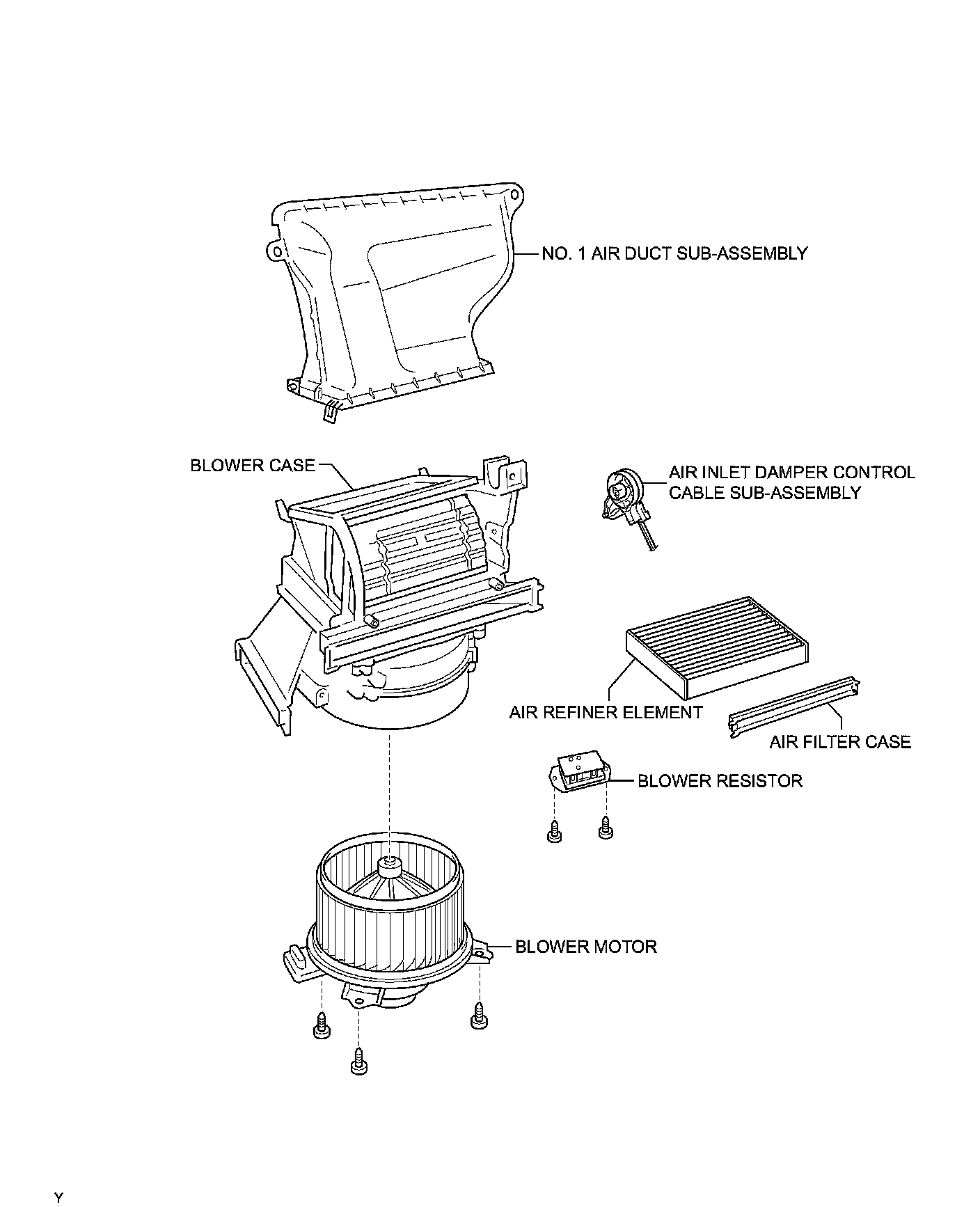 NO. 1 AIR DUCT SUB-ASSEMBLY

BLOWER CASE

AIR INLET DAMPER CONTROL CABLE SUB-ASSEMBLY

AIR REFINER ELEMENT

AIR FILTER CASE

BLOWER RESISTOR

BLOWER MOTOR

Y