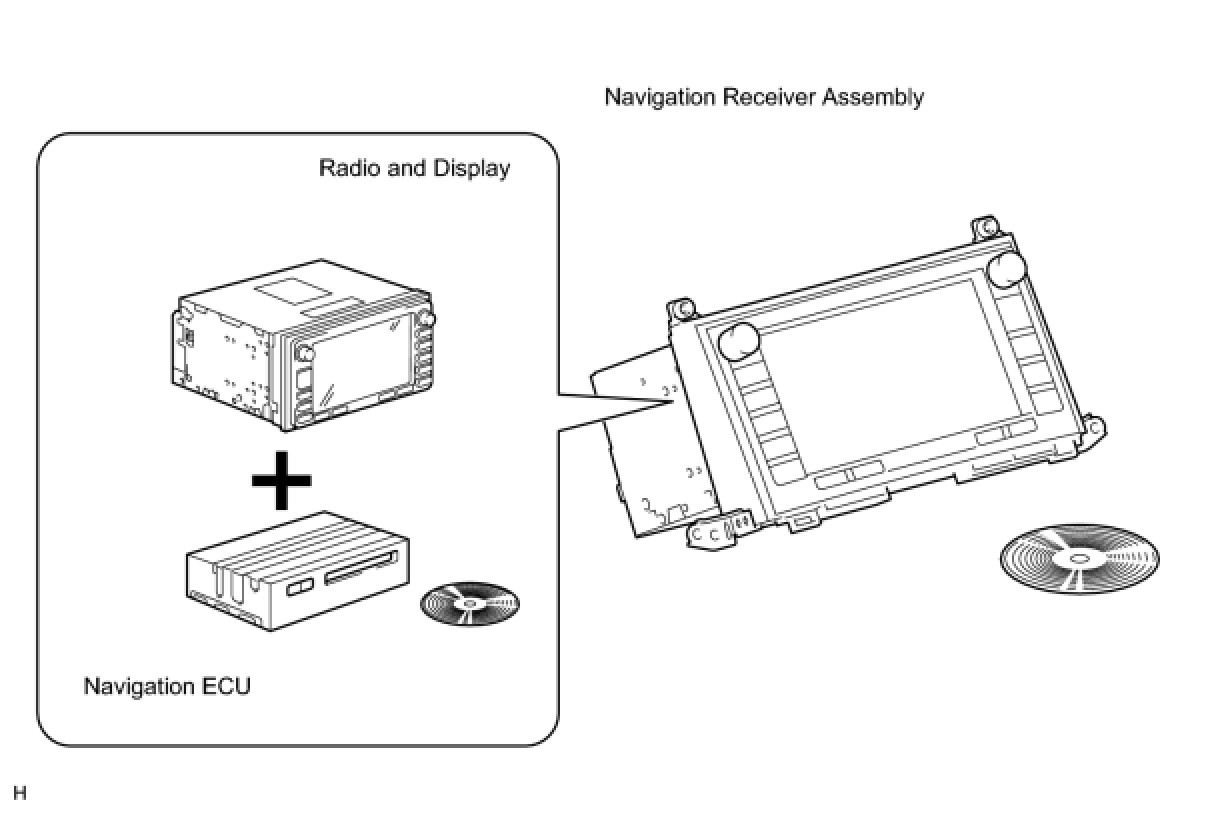 Navigation Receiver Assembly

Radio and Display

Navigation ECU

H