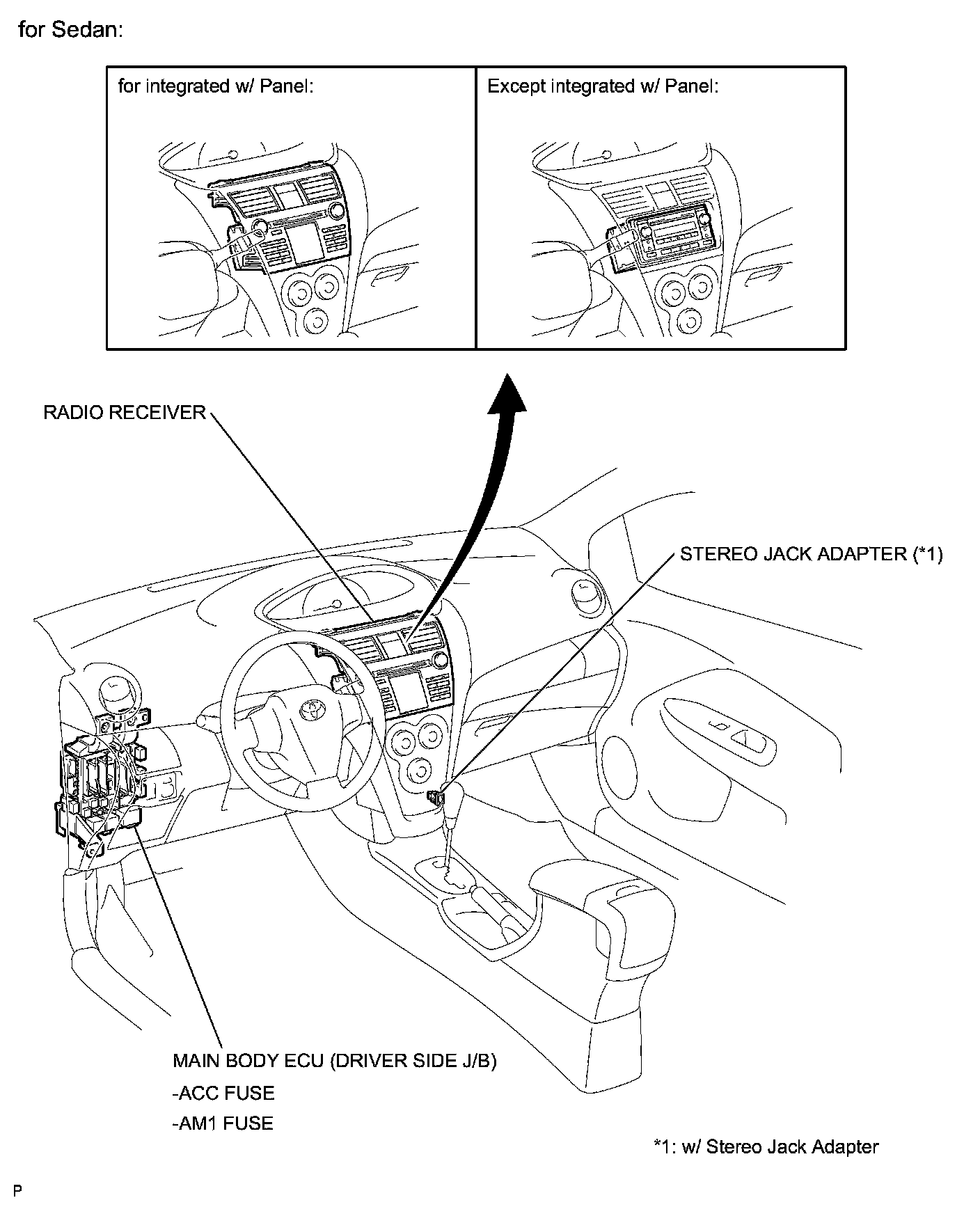 for Sedan:

for integrated w/ Panel:

Except integrated w/ Panel:

RADIO RECEIVER

STEREO JACK ADAPTER (*1)

MAIN BODY ECU (DRIVER SIDE J/B)
-ACC FUSE
-AM1 FUSE

*1: w/ Stereo Jack Adapter

P