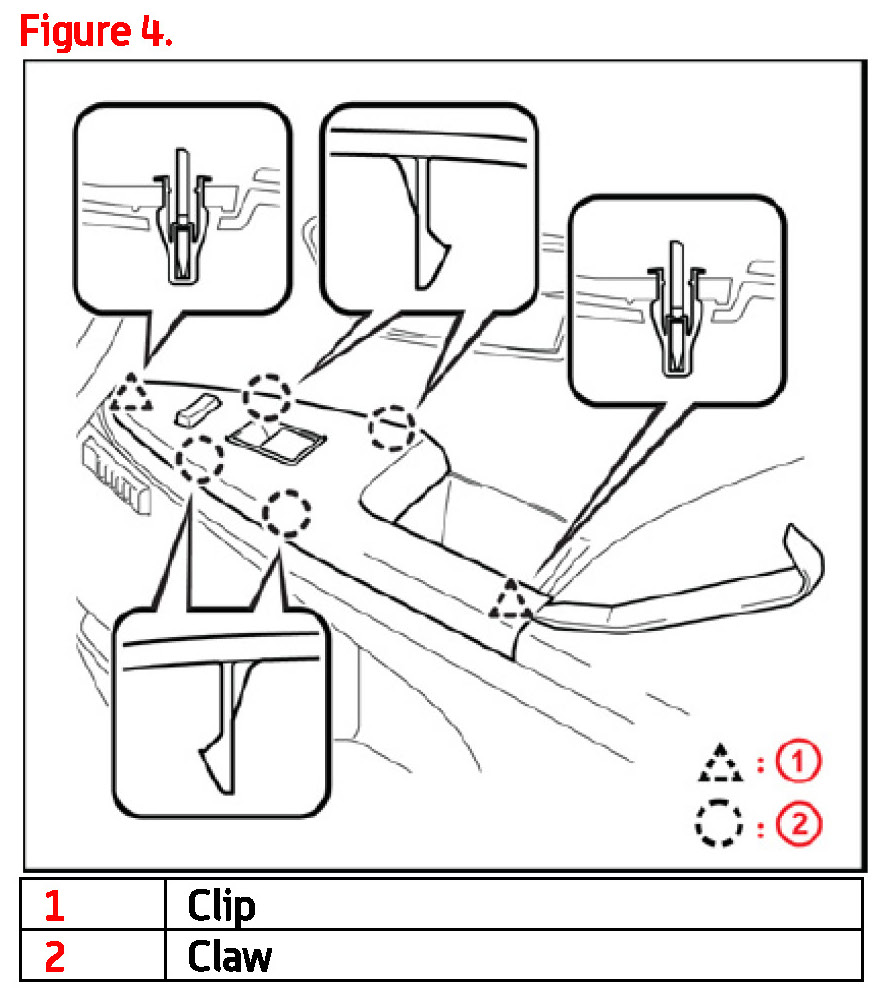 Figure 4.

: 1
: 2

| 1 | Clip |
|---|---|
| 2 | Claw |