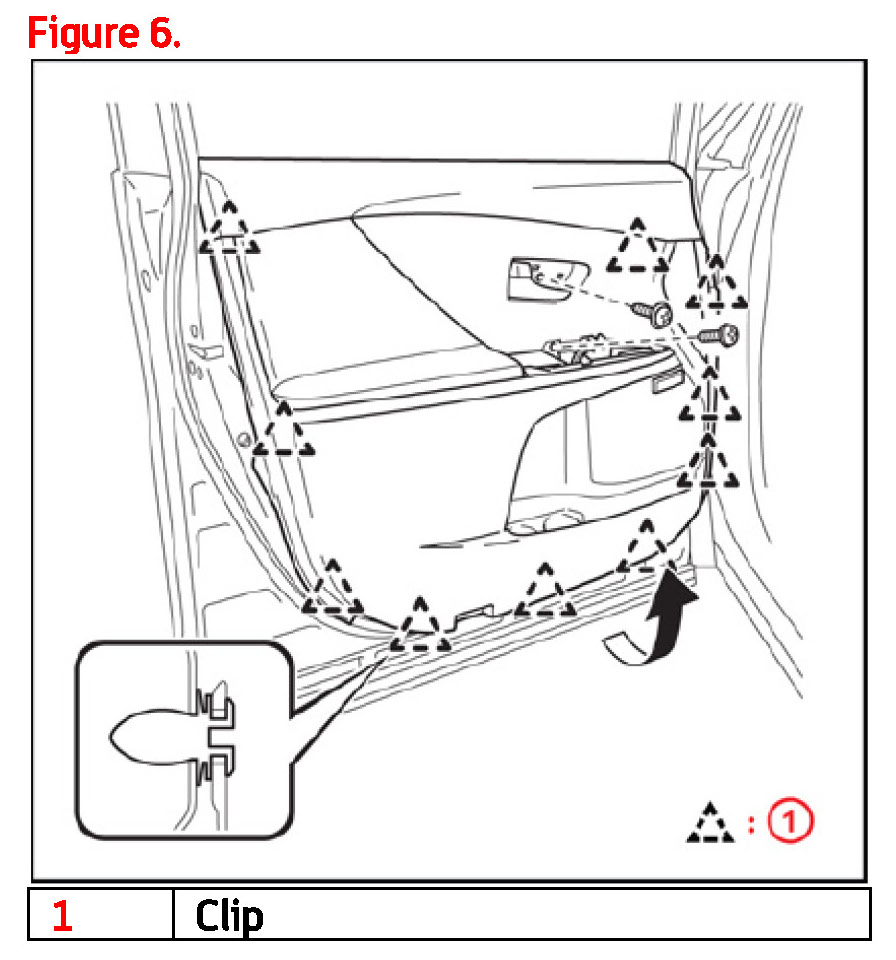 Figure 6.

: 1

| 1 | Clip |
|---|---|