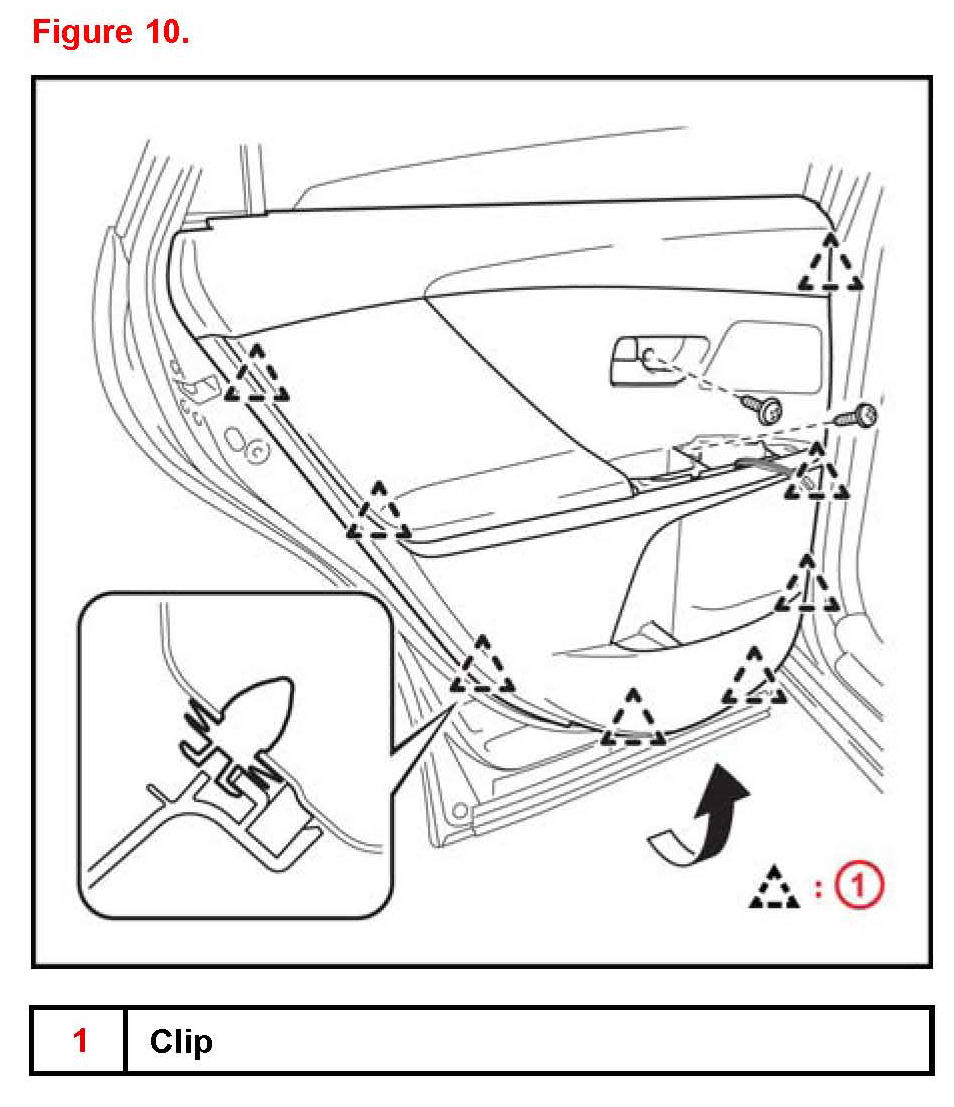 Figure 10.

: 1

| 1 | Clip |
|---|---|