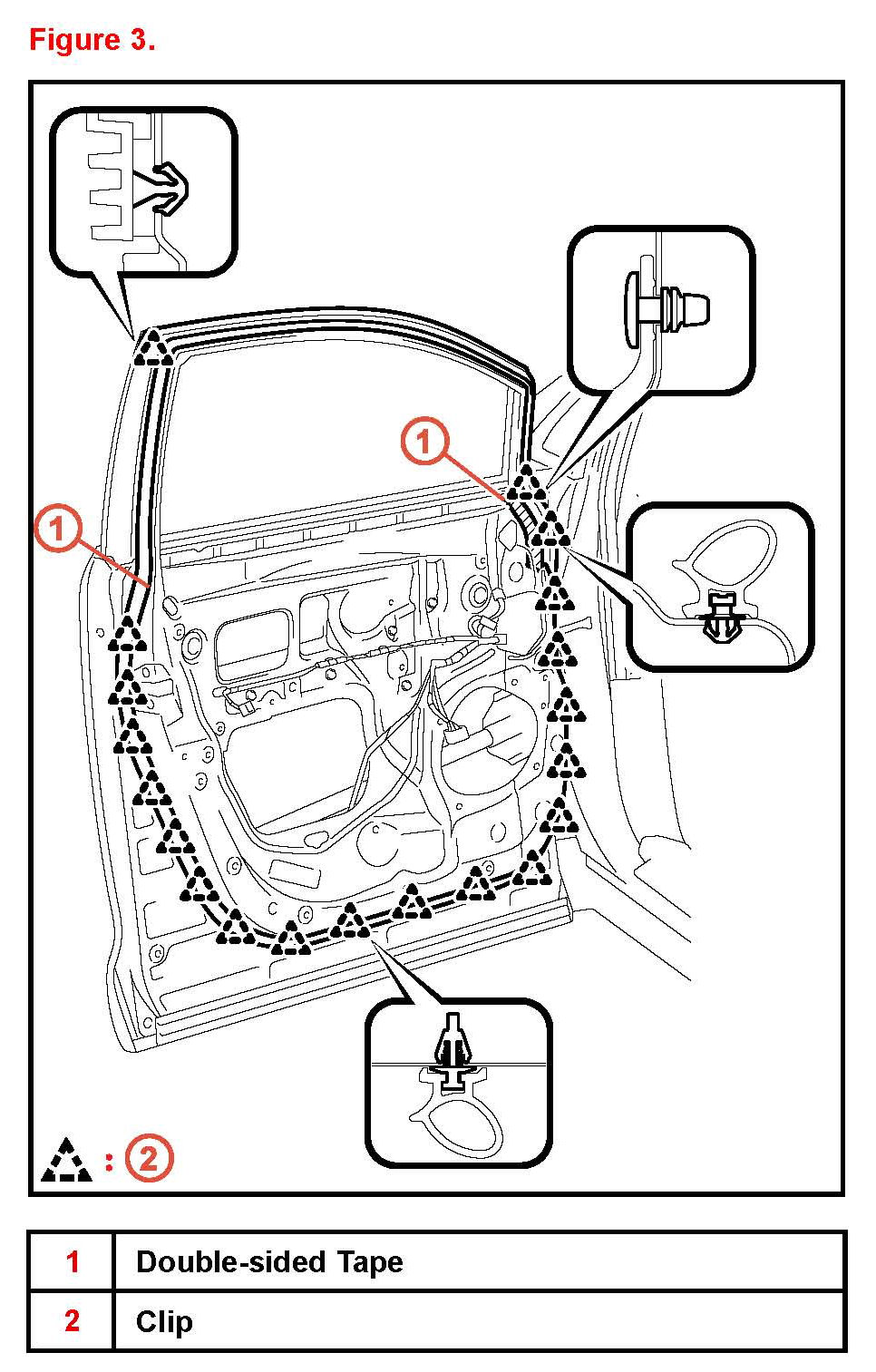 Figure 3.

1

1

: 2

| 1 | Double-sided Tape |
|---|---|
| 2 | Clip |