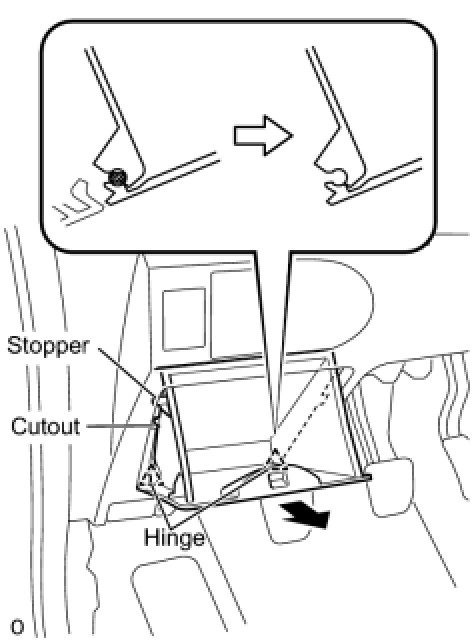 Stopper
Cutout
Hinge
O