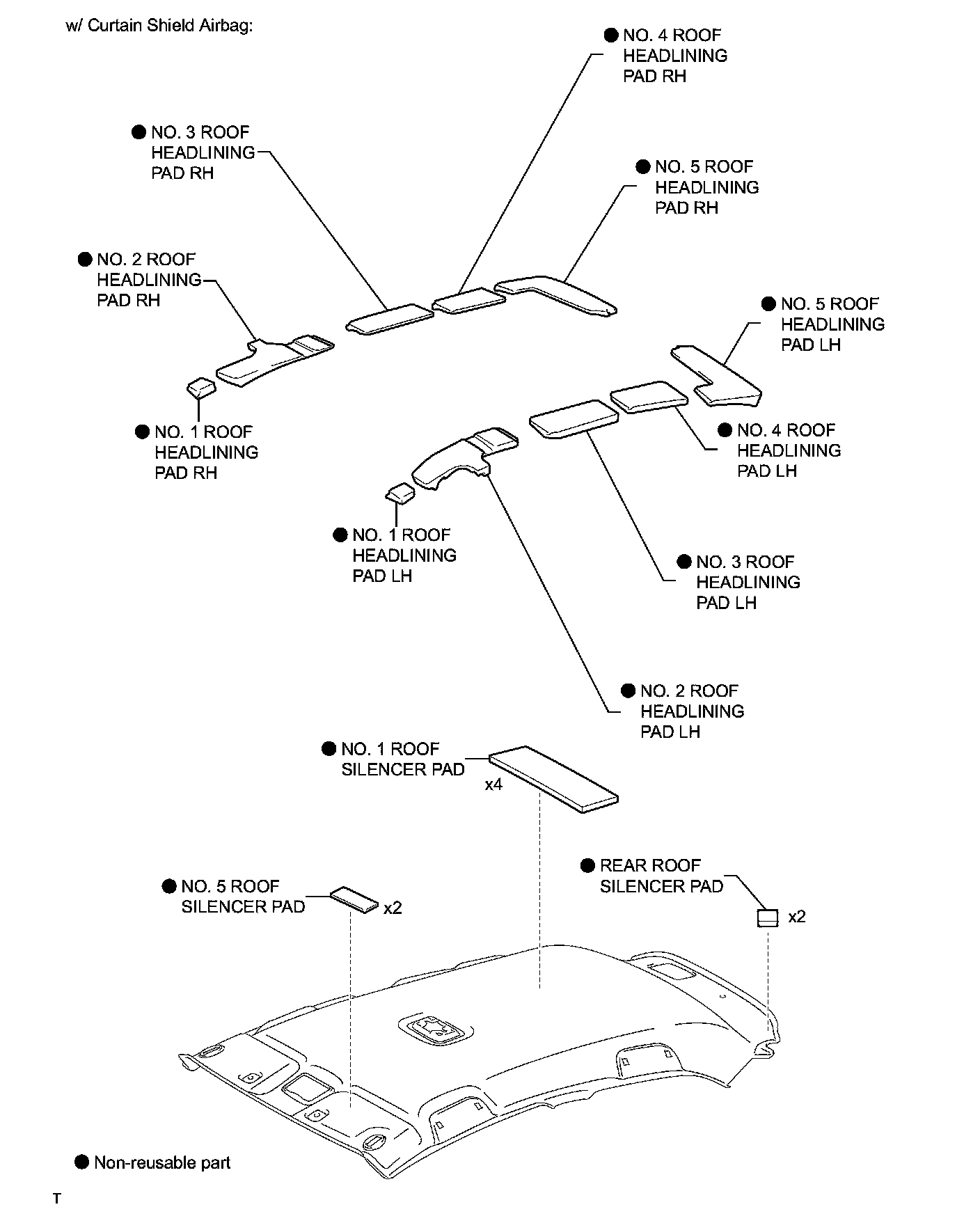 w/ Curtain Shield Airbag:

● NO. 4 ROOF HEADLINING PAD RH

● NO. 3 ROOF HEADLINING PAD RH

● NO. 5 ROOF HEADLINING PAD RH

● NO. 2 ROOF HEADLINING PAD RH

● NO. 5 ROOF HEADLINING PAD LH

● NO. 1 ROOF HEADLINING PAD RH

● NO. 4 ROOF HEADLINING PAD LH

● NO. 1 ROOF HEADLINING PAD LH

● NO. 3 ROOF HEADLINING PAD LH

● NO. 2 ROOF HEADLINING PAD LH

● NO. 1 ROOF SILENCER PAD

x4

● REAR ROOF SILENCER PAD

● NO. 5 ROOF SILENCER PAD

x2

x2

● Non-reusable part

T