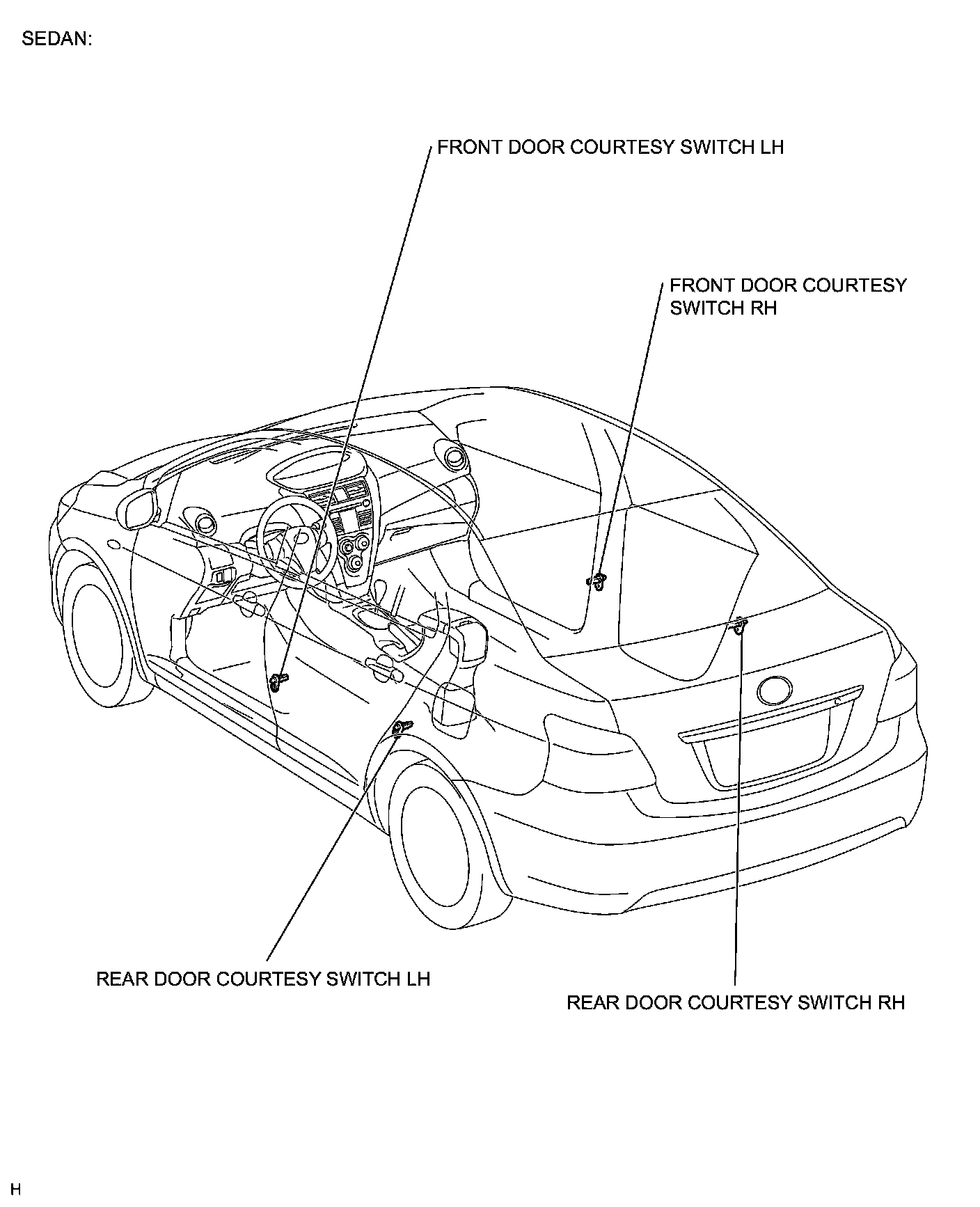 SEDAN:

FRONT DOOR COURTESY SWITCH LH

FRONT DOOR COURTESY SWITCH RH

REAR DOOR COURTESY SWITCH LH

REAR DOOR COURTESY SWITCH RH

H