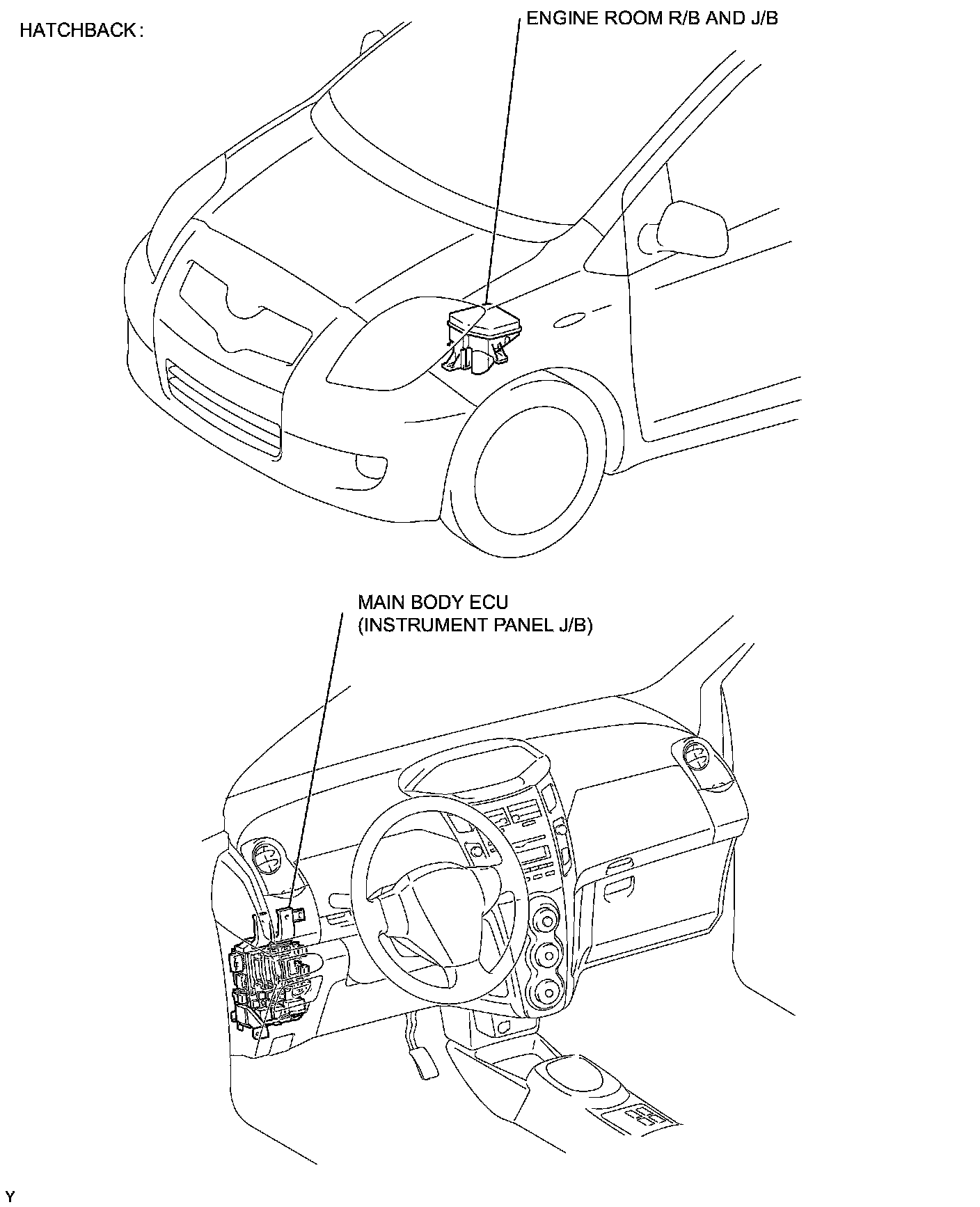 HATCHBACK:

ENGINE ROOM R/B AND J/B

MAIN BODY ECU
(INSTRUMENT PANEL J/B)

Y