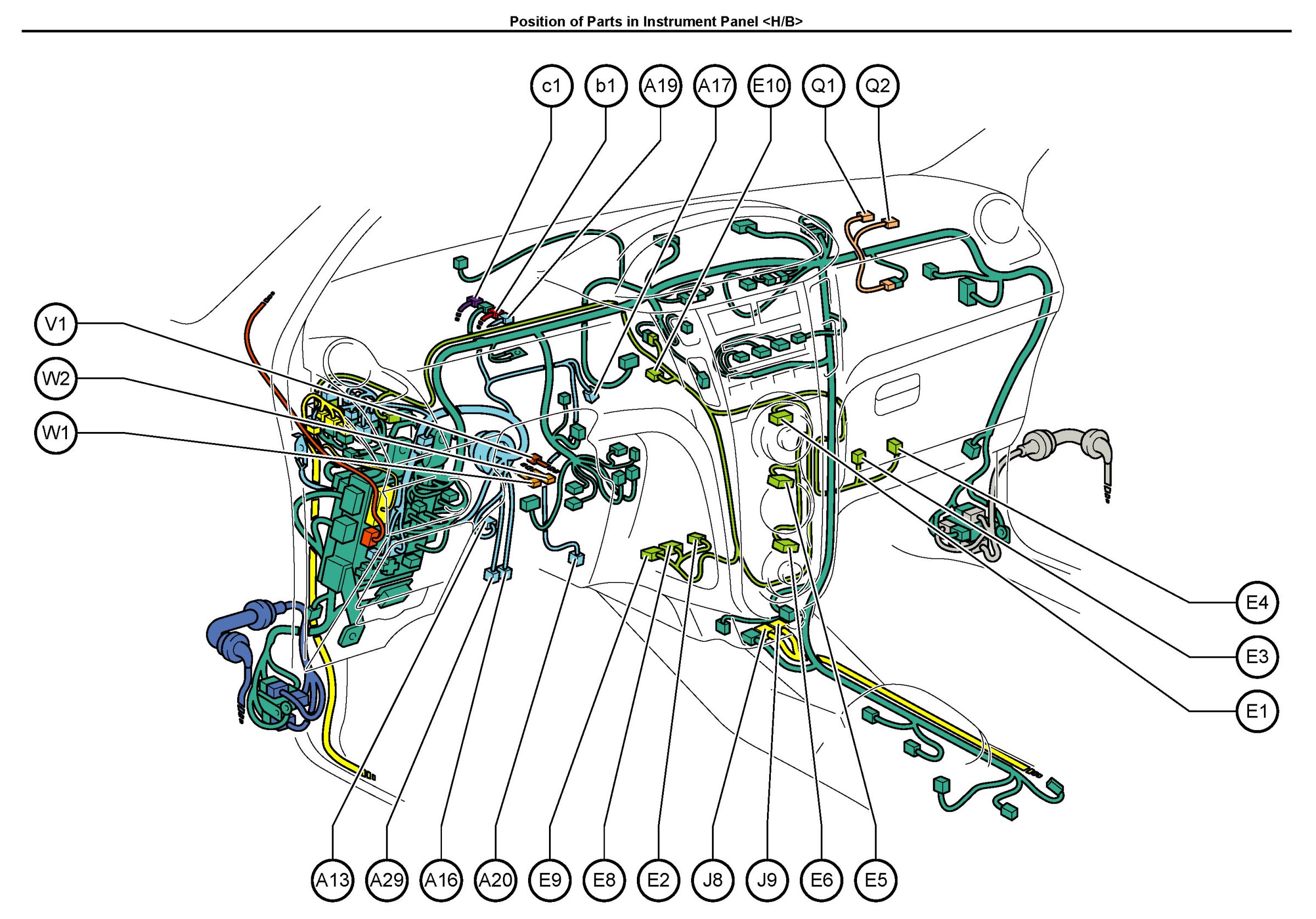 Position of Parts in Instrument Panel <H/B>

c1
b1
A19
A17
E10
Q1
Q2

V1
W2
W1

E4
E3
E1

A13
A29
A16
A20
E9
E8
E2
J8
J9
E6
E5