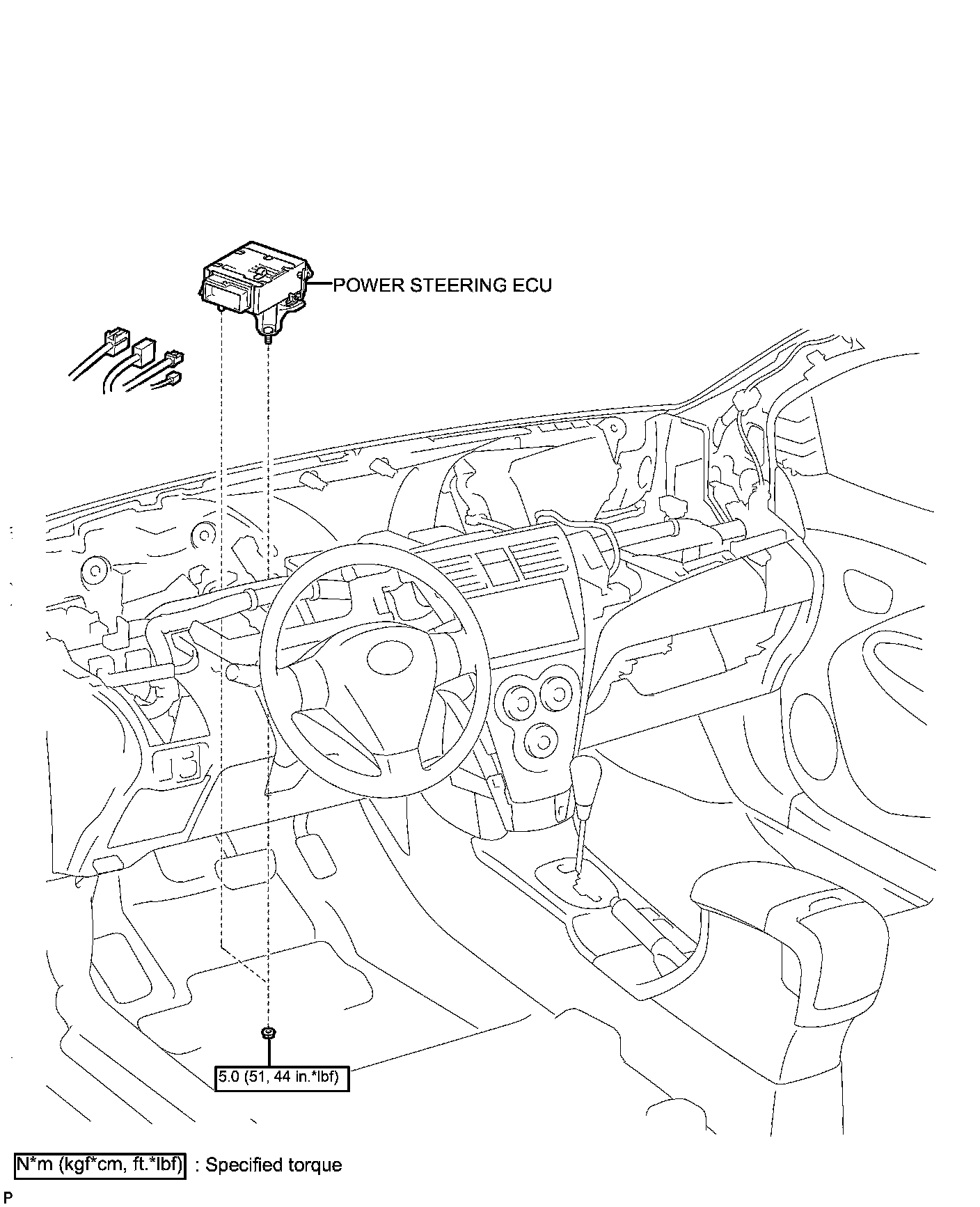 POWER STEERING ECU

5.0 (51, 44 in.*lbf)

N*m (kgf*cm, ft.*lbf) : Specified torque

P