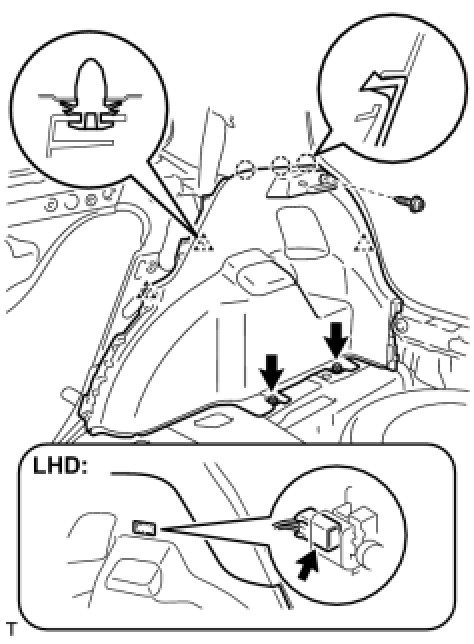 LHD:

T