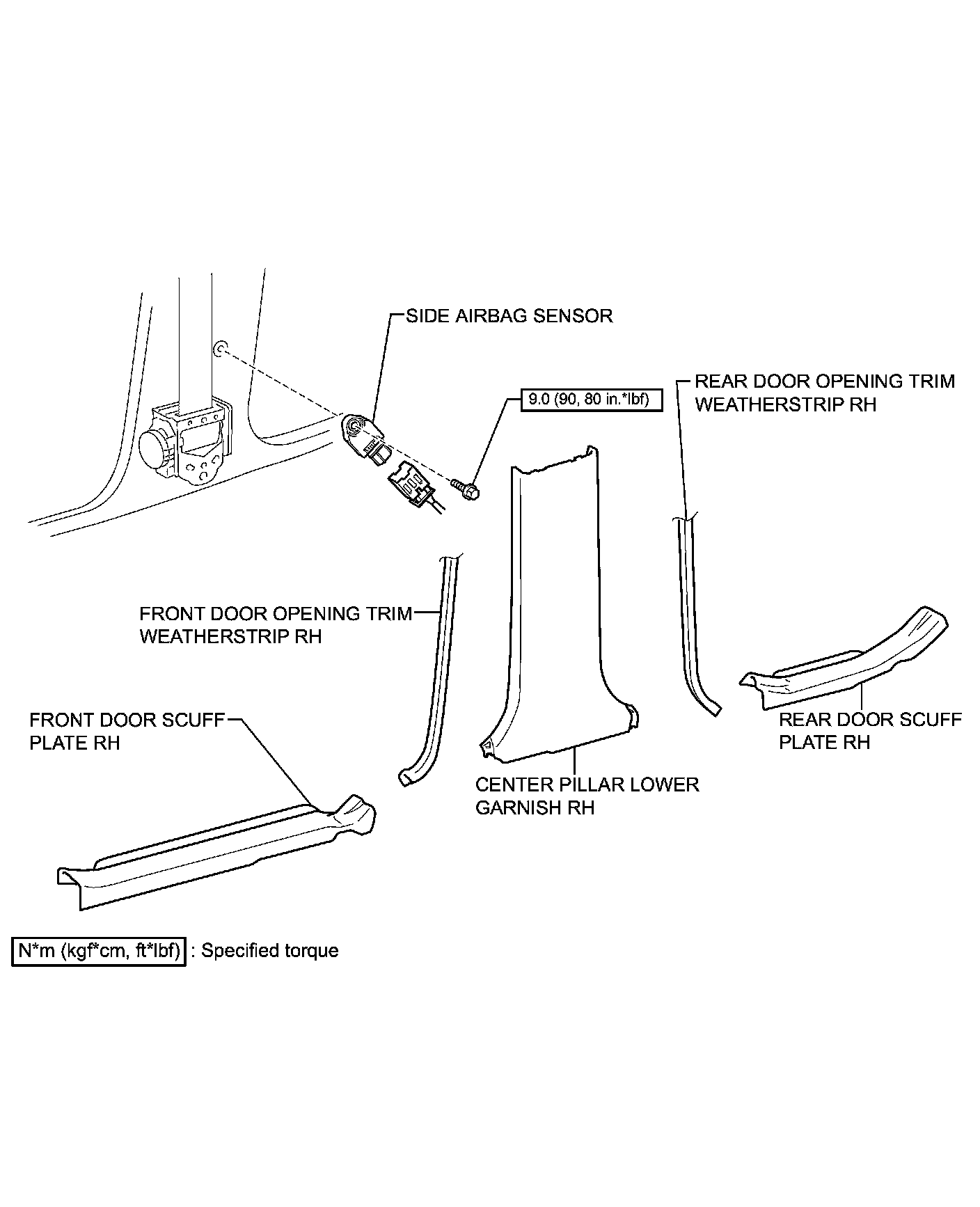 SIDE AIRBAG SENSOR

9.0 (90, 80 in.*lbf)

REAR DOOR OPENING TRIM WEATHERSTRIP RH

FRONT DOOR OPENING TRIM WEATHERSTRIP RH

FRONT DOOR SCUFF PLATE RH

CENTER PILLAR LOWER GARNISH RH

REAR DOOR SCUFF PLATE RH

N*m (kgf*cm, ft*lbf) : Specified torque