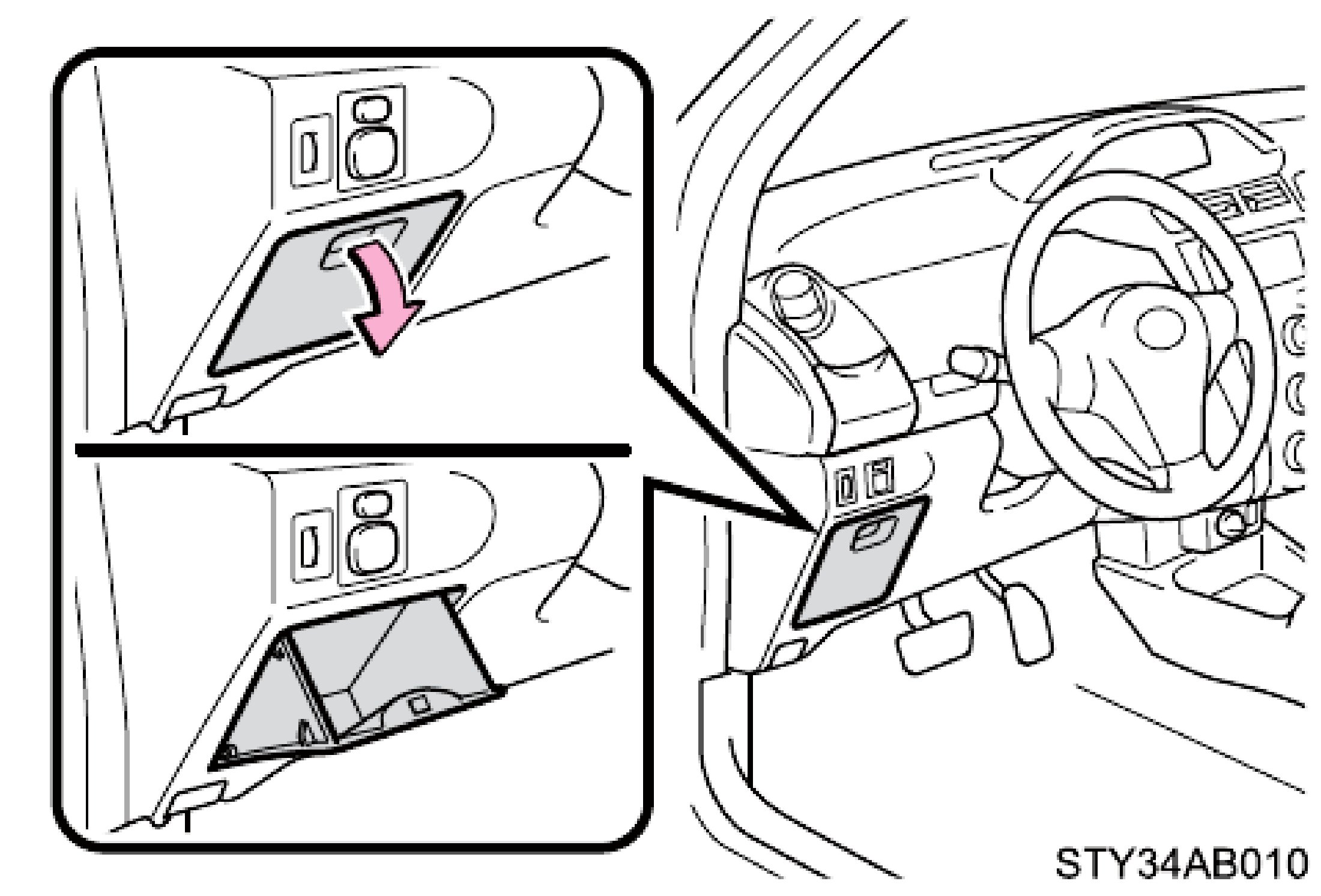 STY34AB010