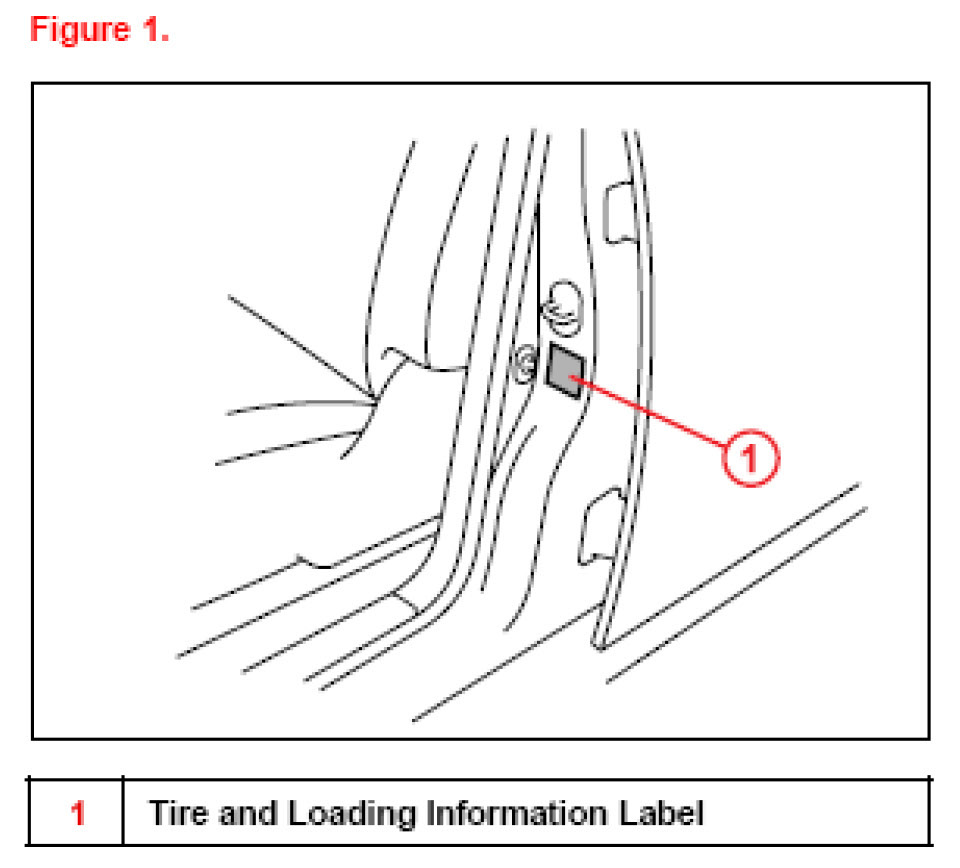 Figure 1.

1

| 1 | Tire and Loading Information Label |
|---|---|