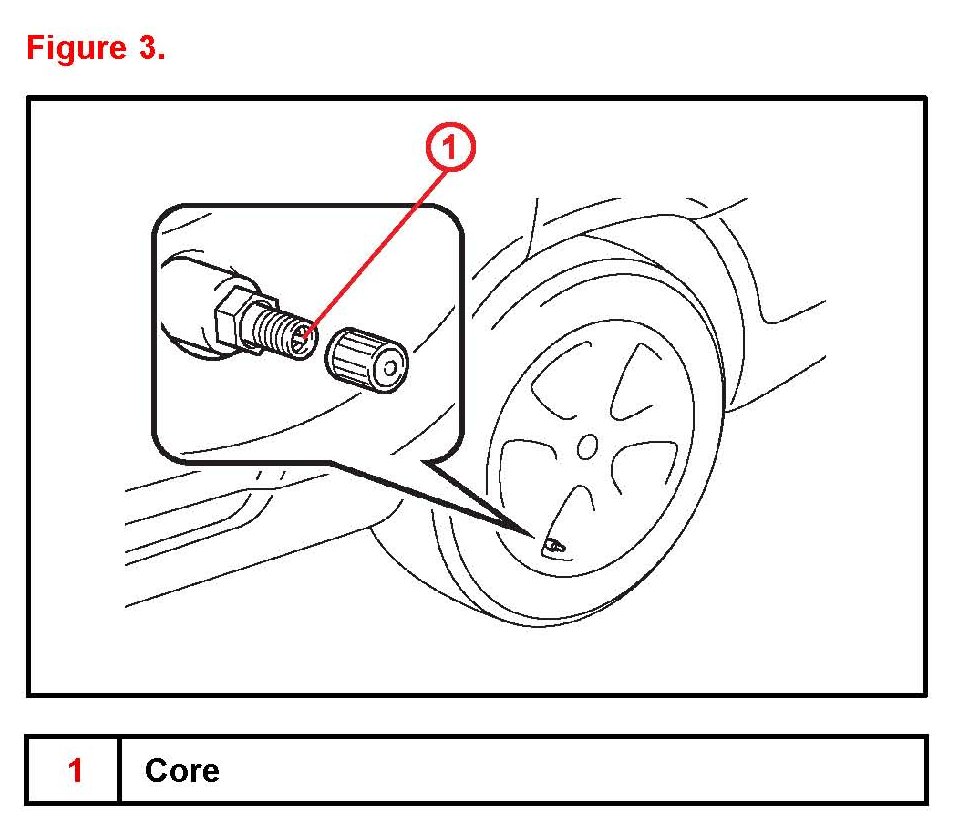 Figure 3.

1

| 1 | Core |
|---|---|